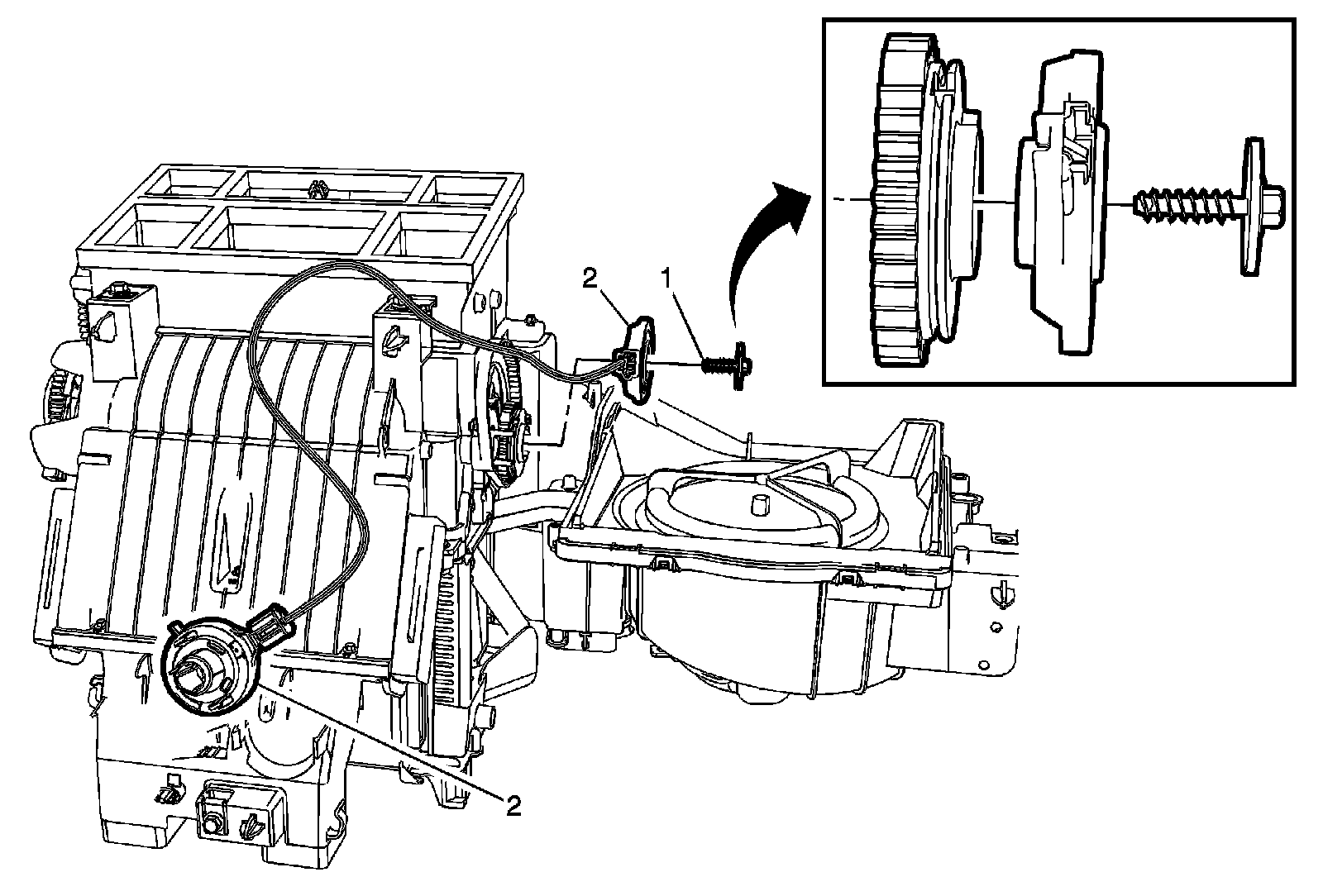 2
1
2