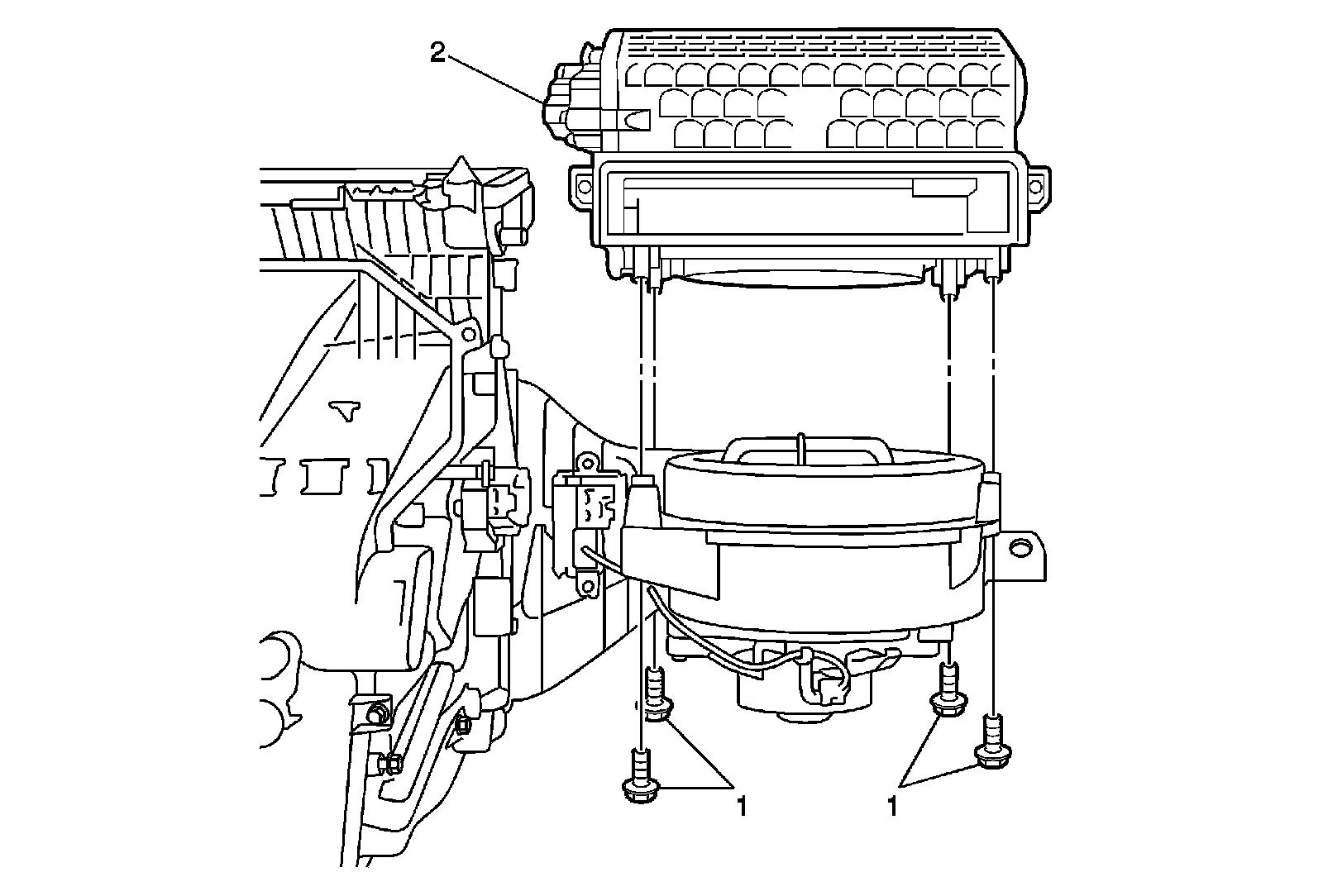 2

1

1