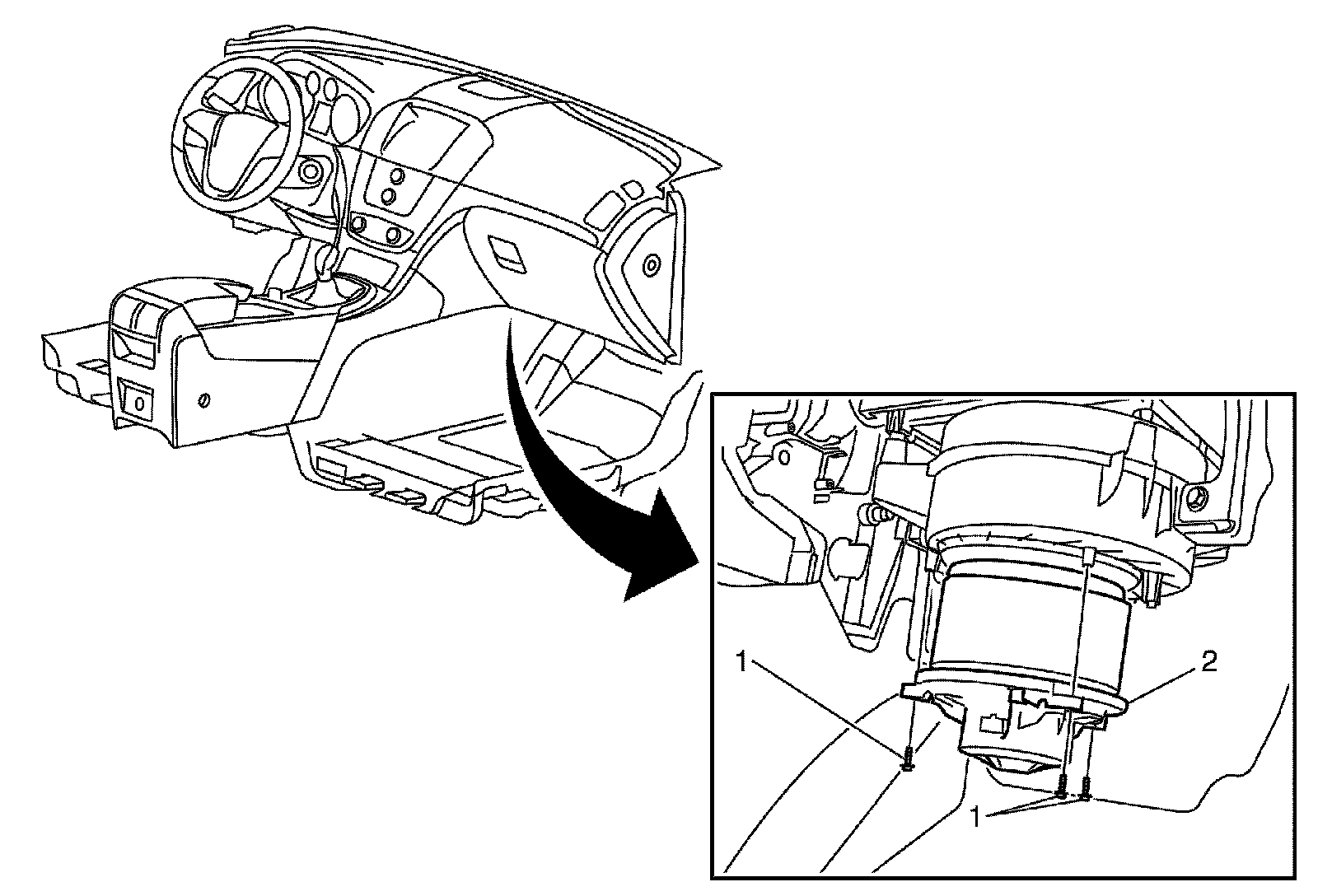 1
2
1