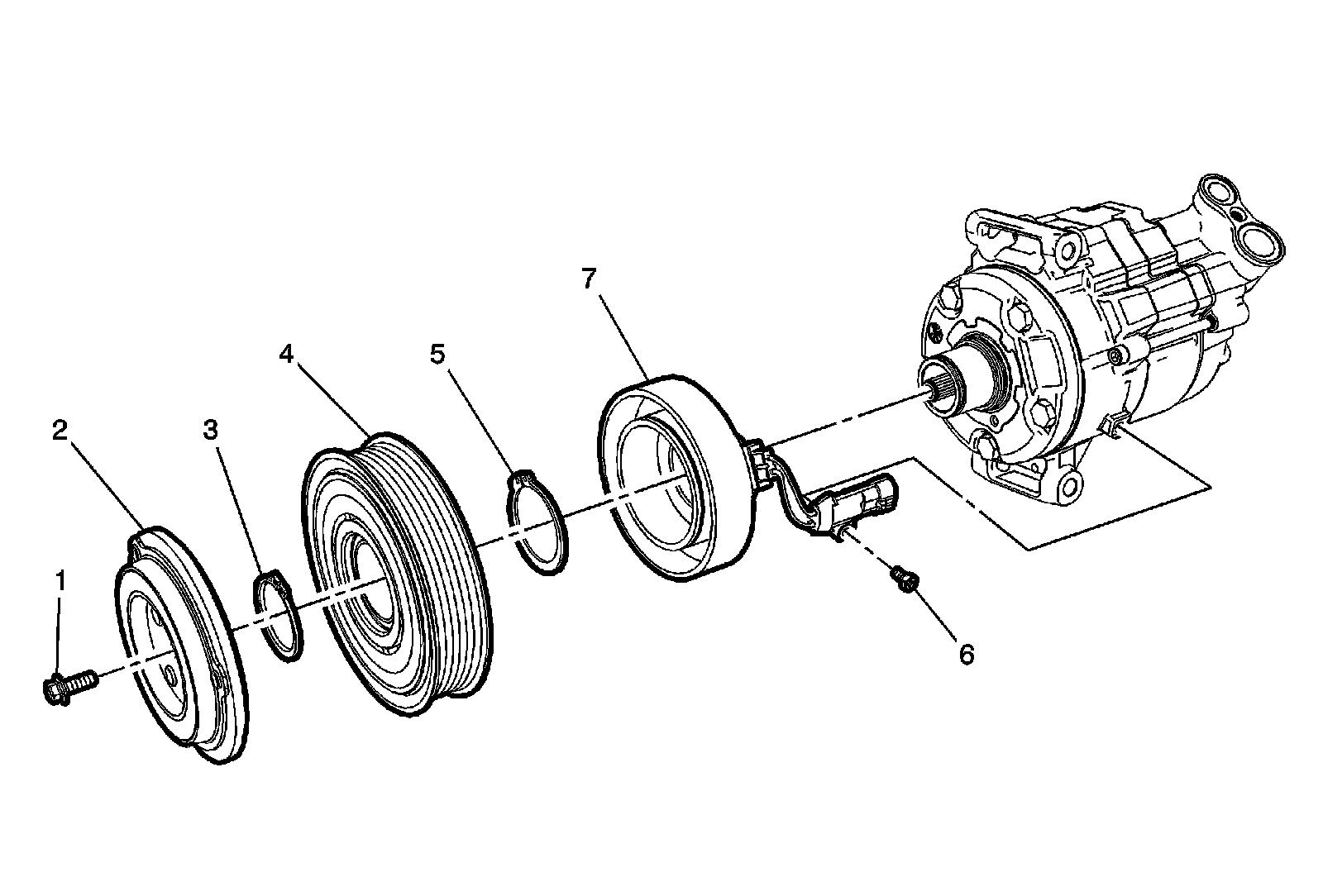 7
4
5
2
3
1
6