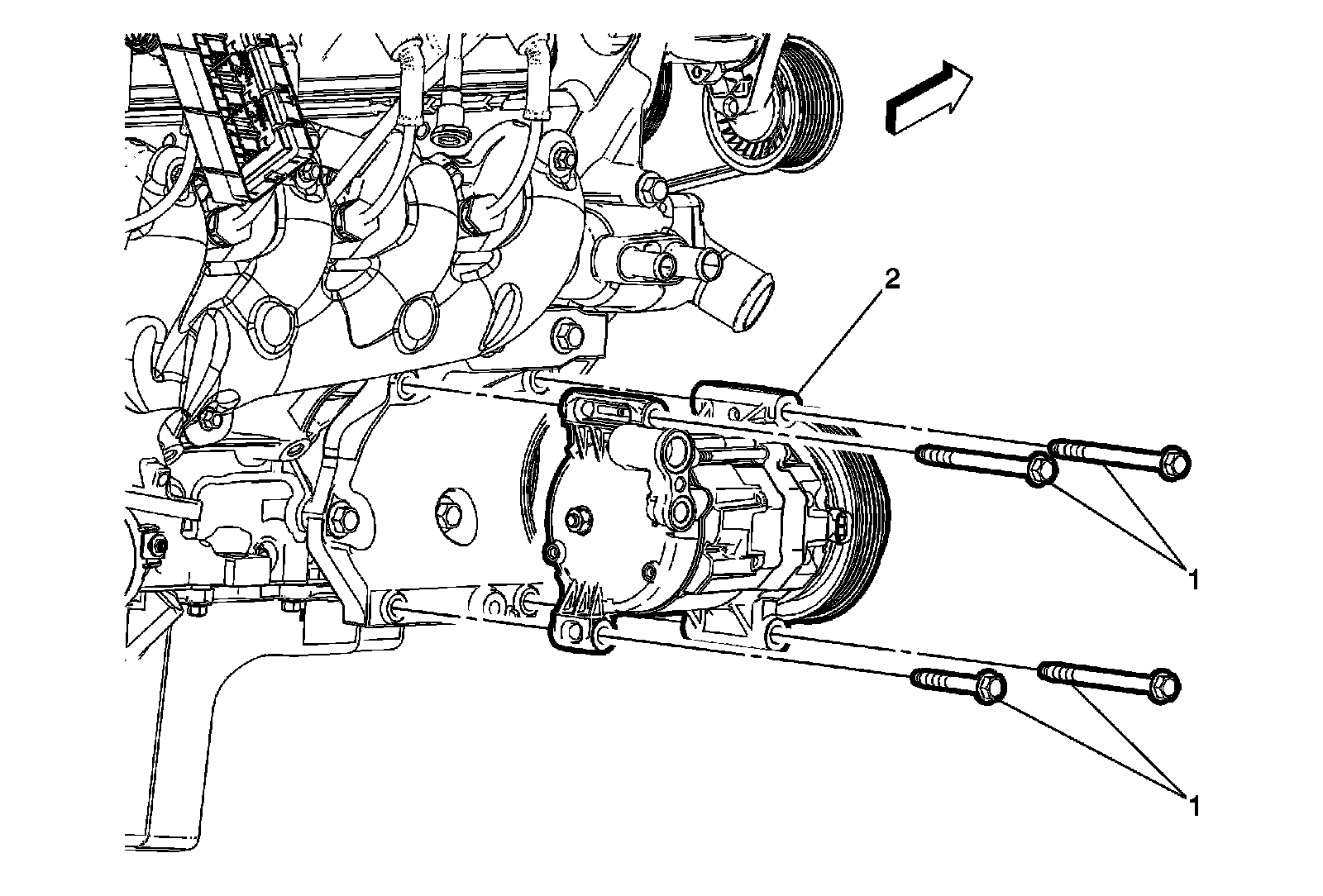 2

1

1