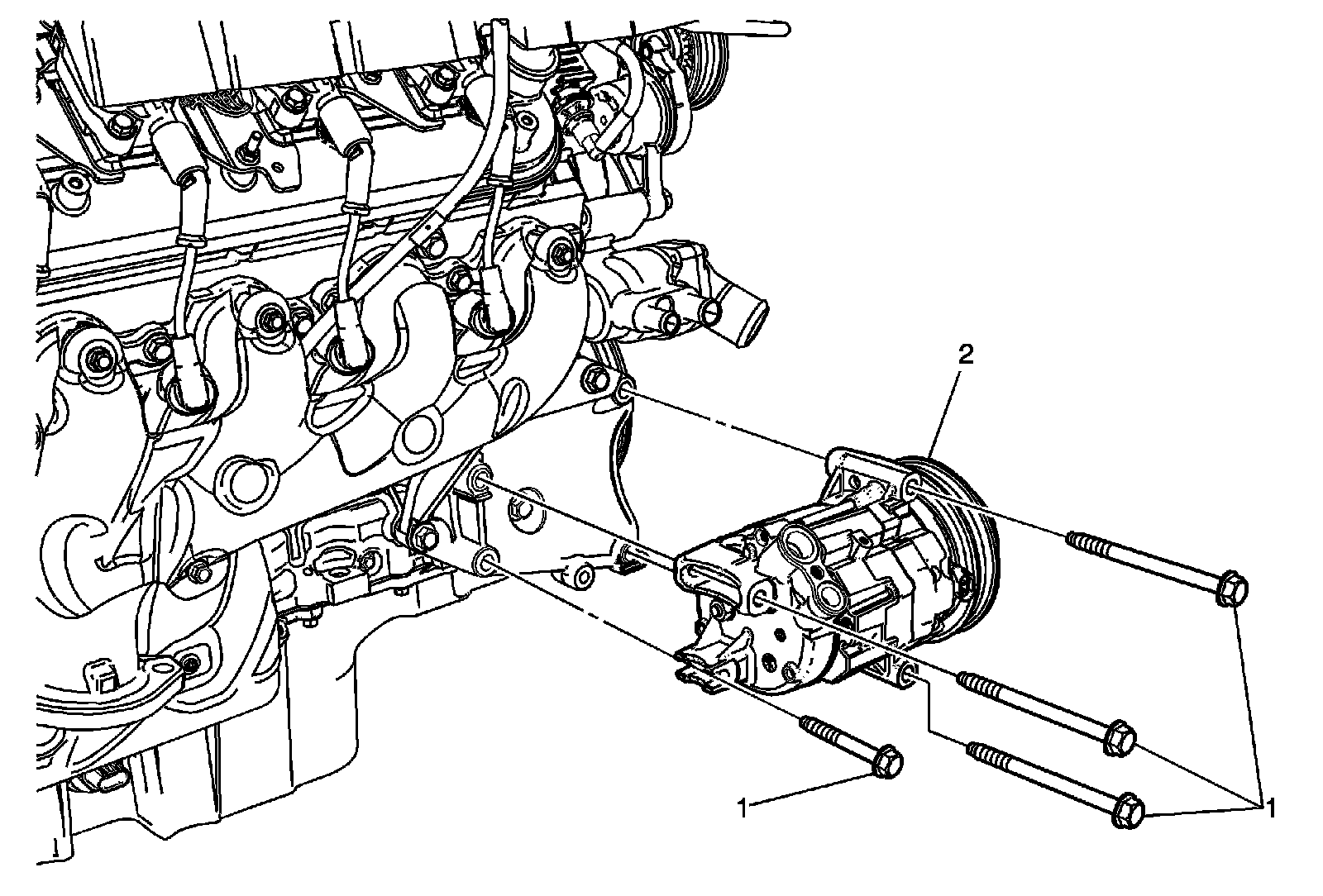 2
1
1