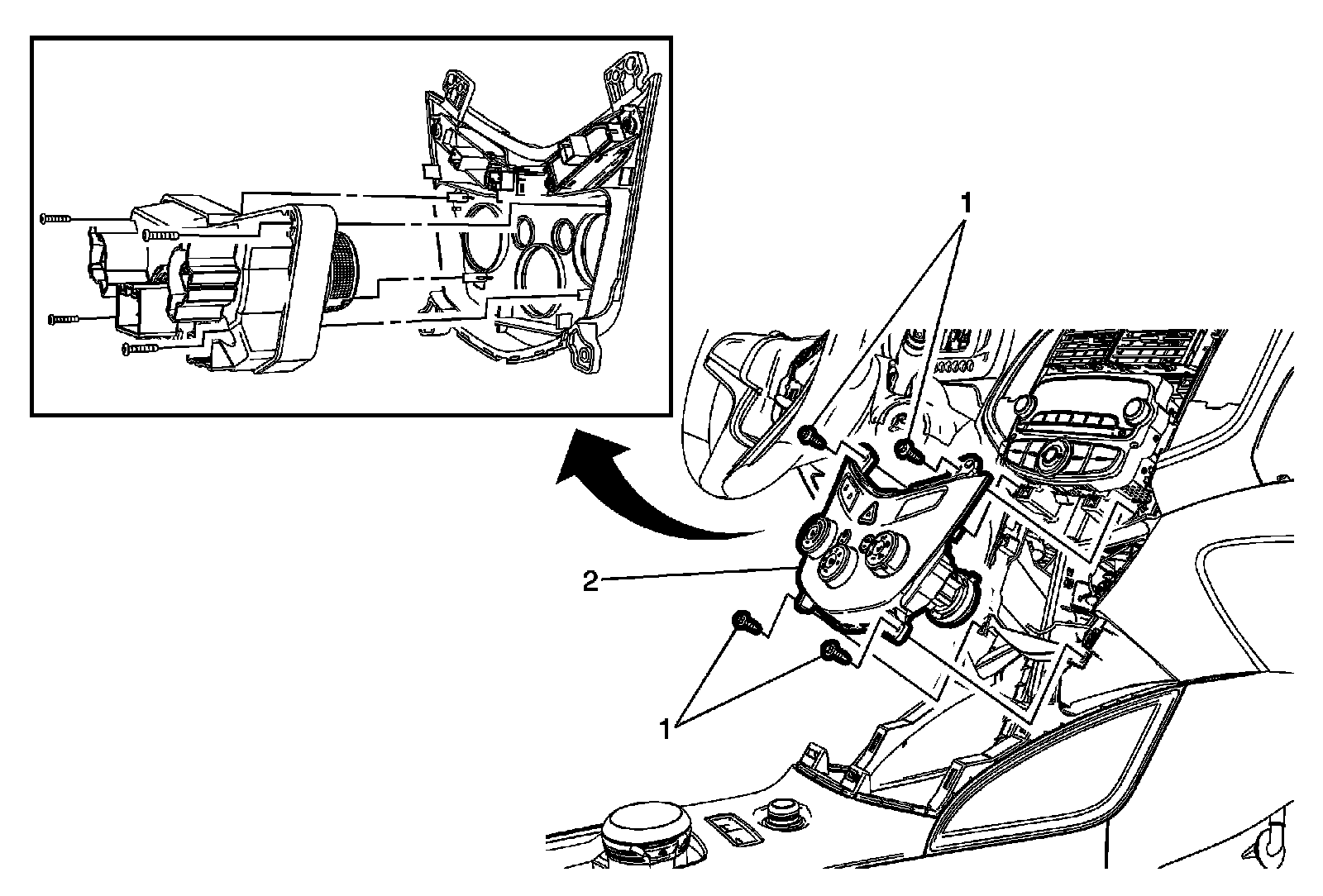 1
2
1