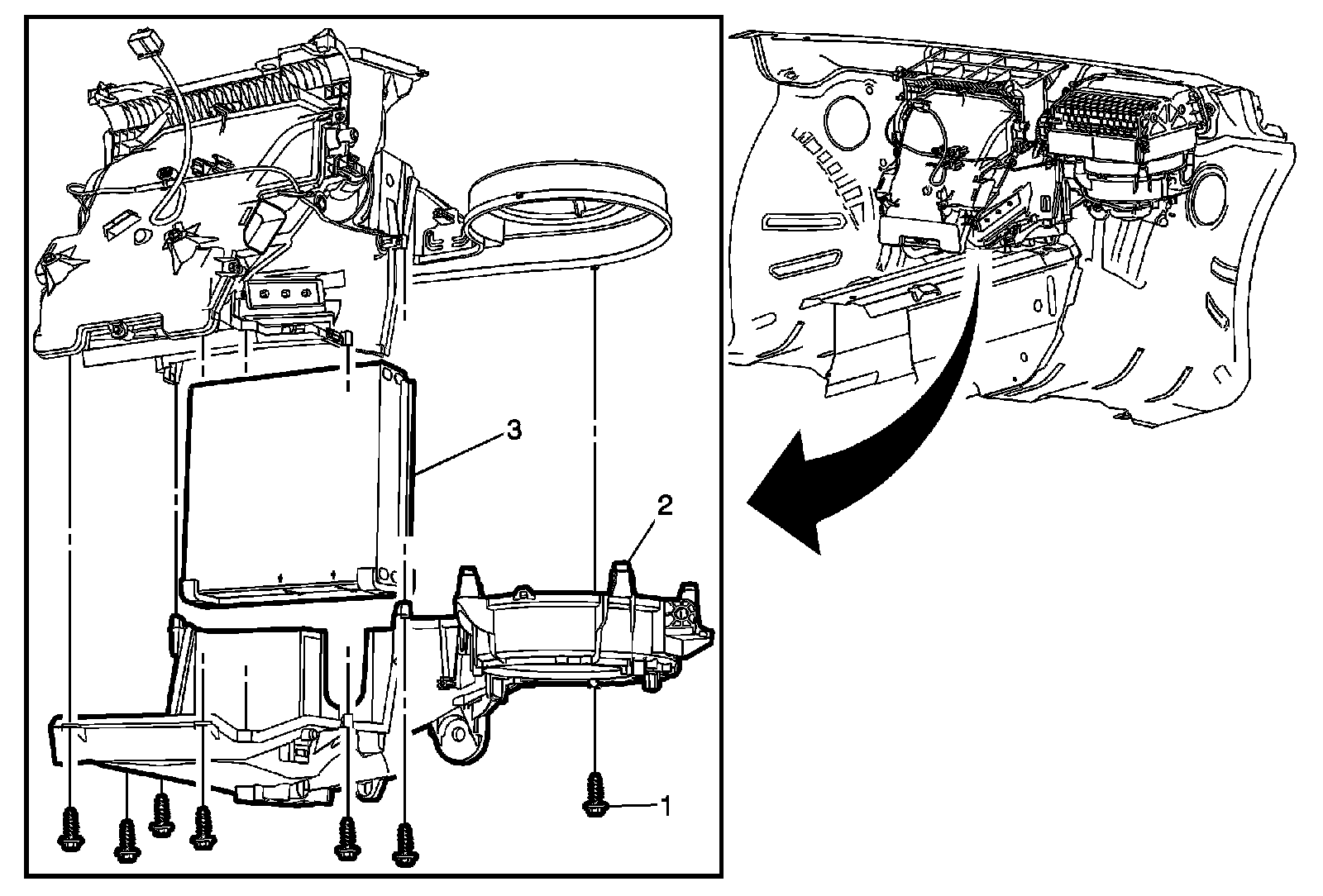 3
2
1