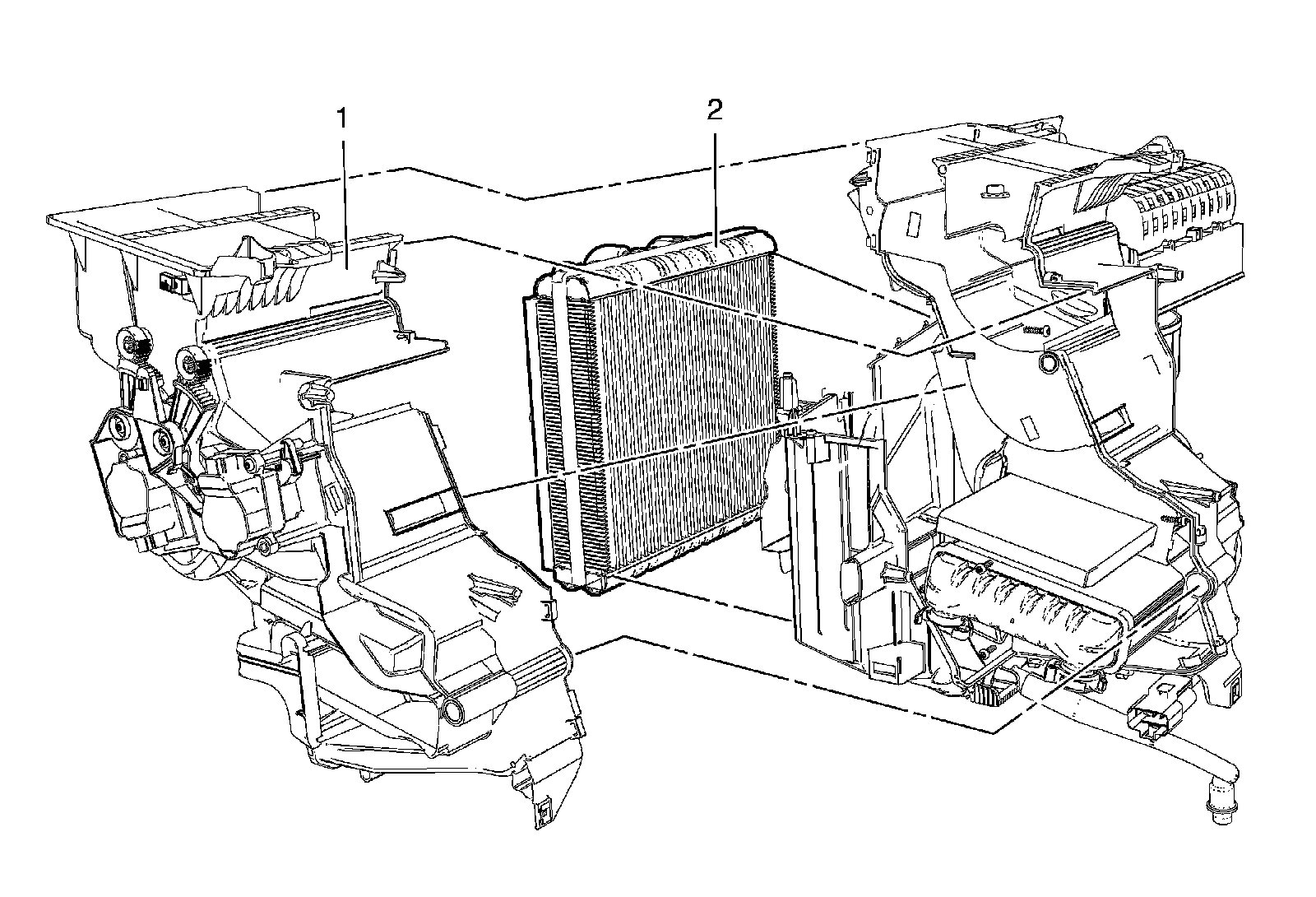 1
2