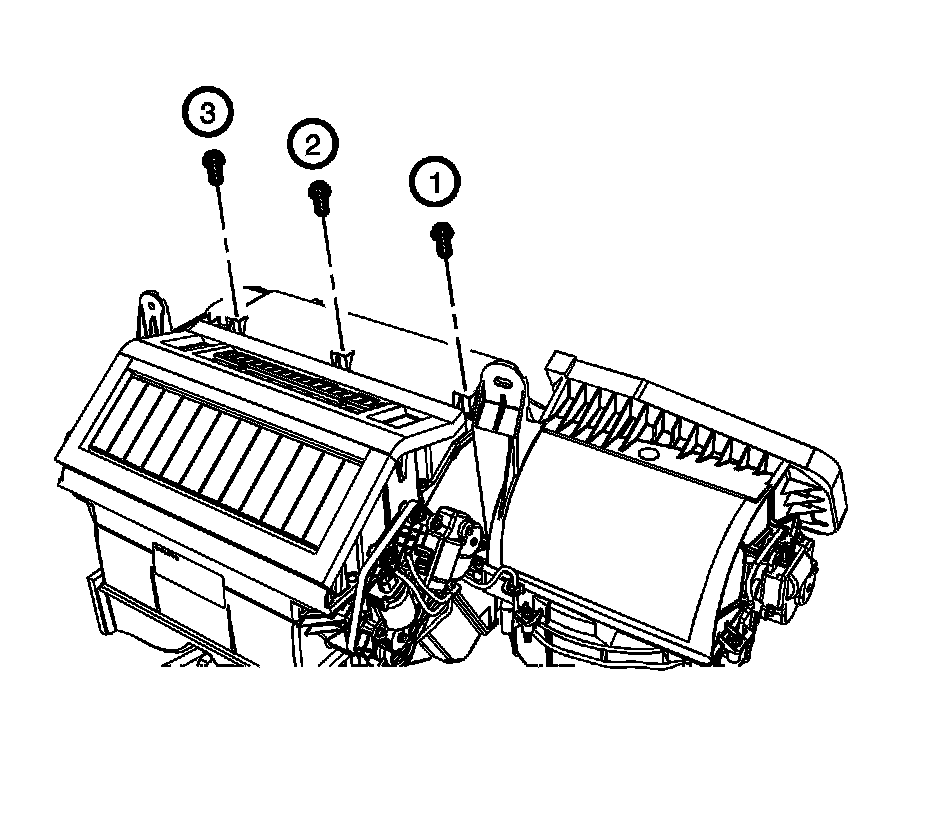 3
2
1