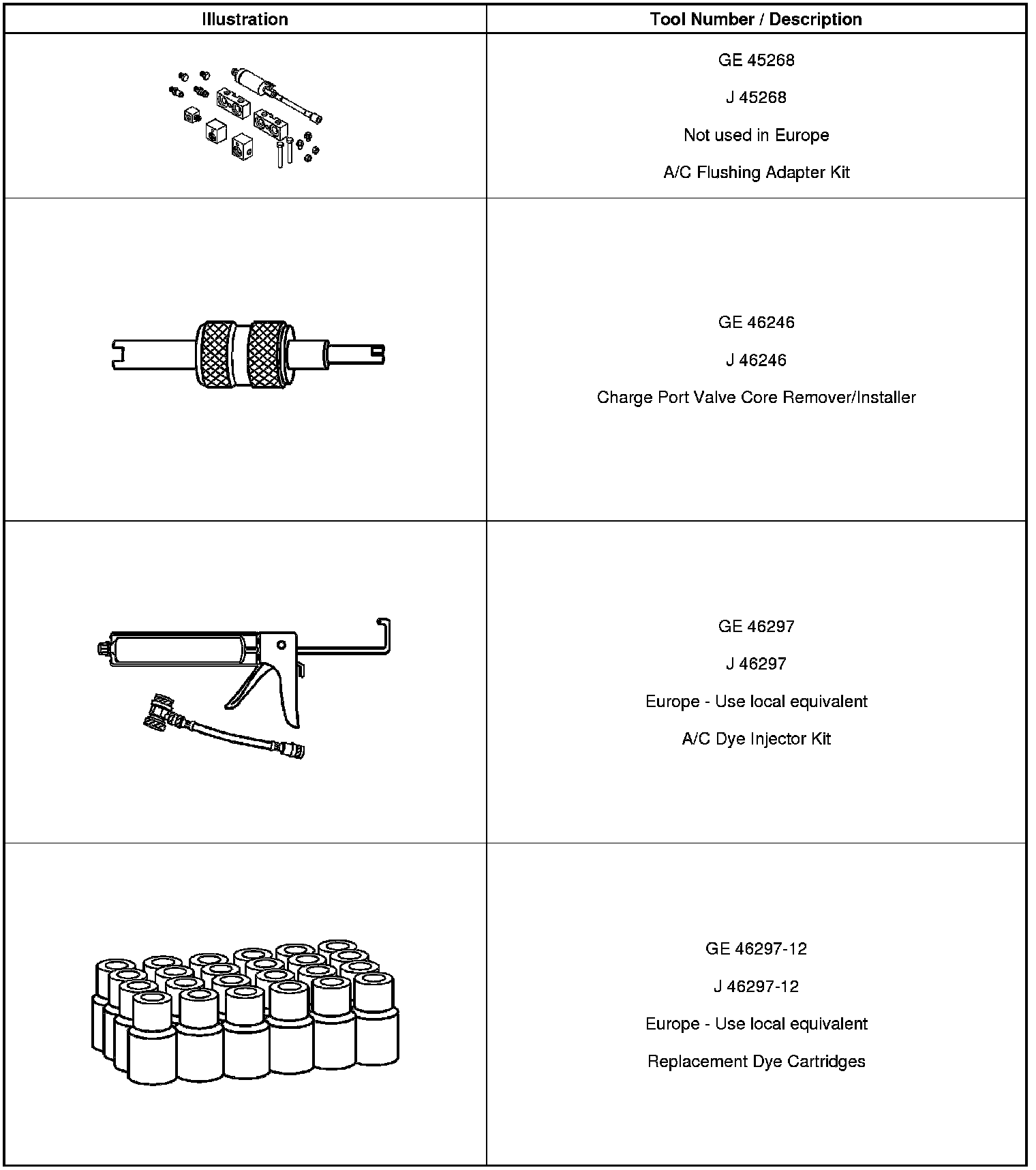 | Illustration | Tool Number / Description |
|---|---|
| | GE 45268<br>J 45268<br>Not used in Europe<br>A/C Flushing Adapter Kit |
| | GE 46246<br>J 46246<br>Charge Port Valve Core Remover/Installer |
| | GE 46297<br>J 46297<br>Europe - Use local equivalent<br>A/C Dye Injector Kit |
| | GE 46297-12<br>J 46297-12<br>Europe - Use local equivalent<br>Replacement Dye Cartridges |