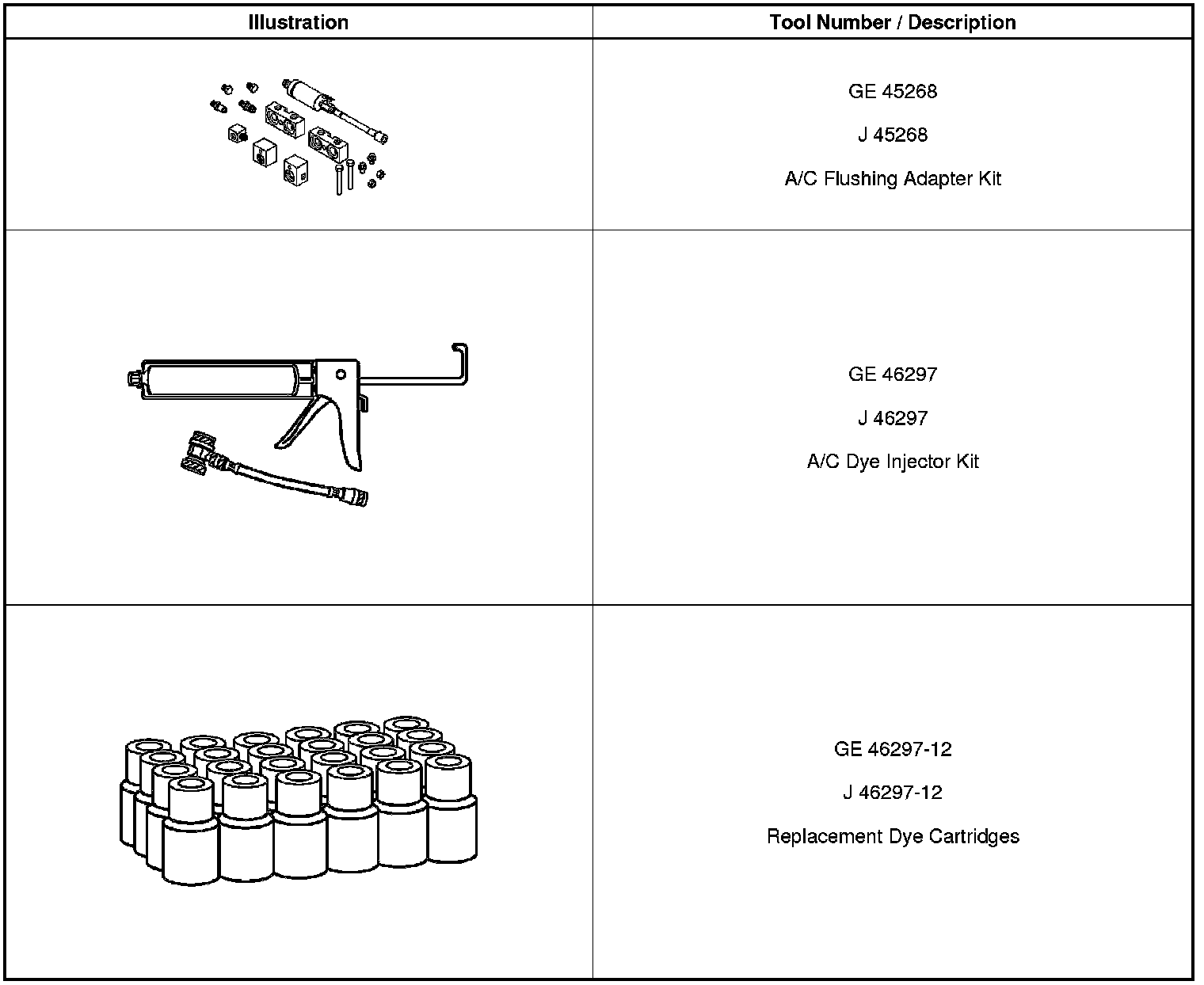 | Illustration | Tool Number / Description |
|---|---|
| | GE 45268<br>J 45268<br>A/C Flushing Adapter Kit |
| | GE 46297<br>J 46297<br>A/C Dye Injector Kit |
| | GE 46297-12<br>J 46297-12<br>Replacement Dye Cartridges |