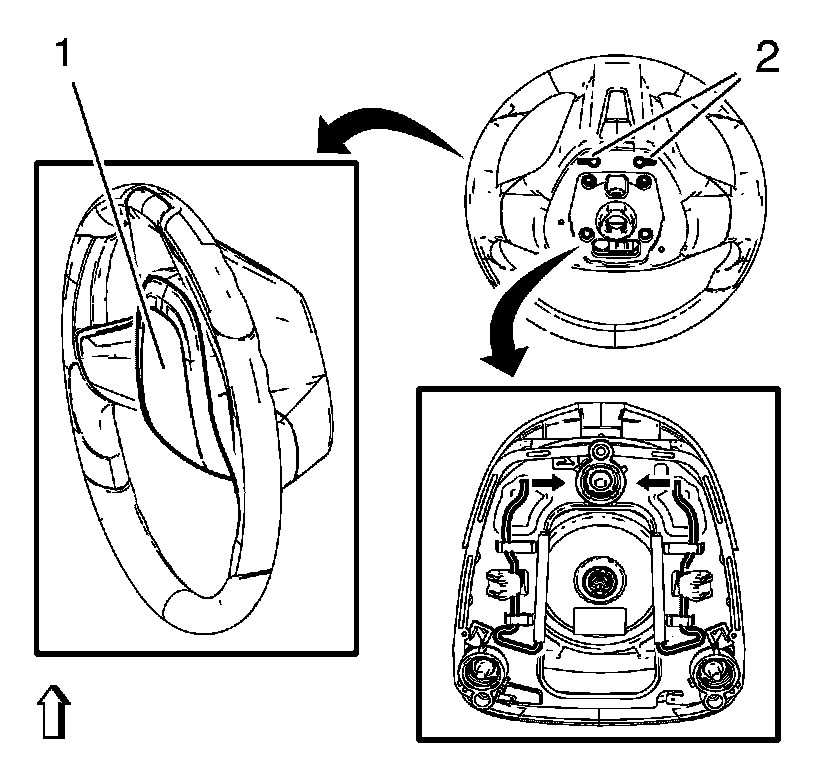 1

2