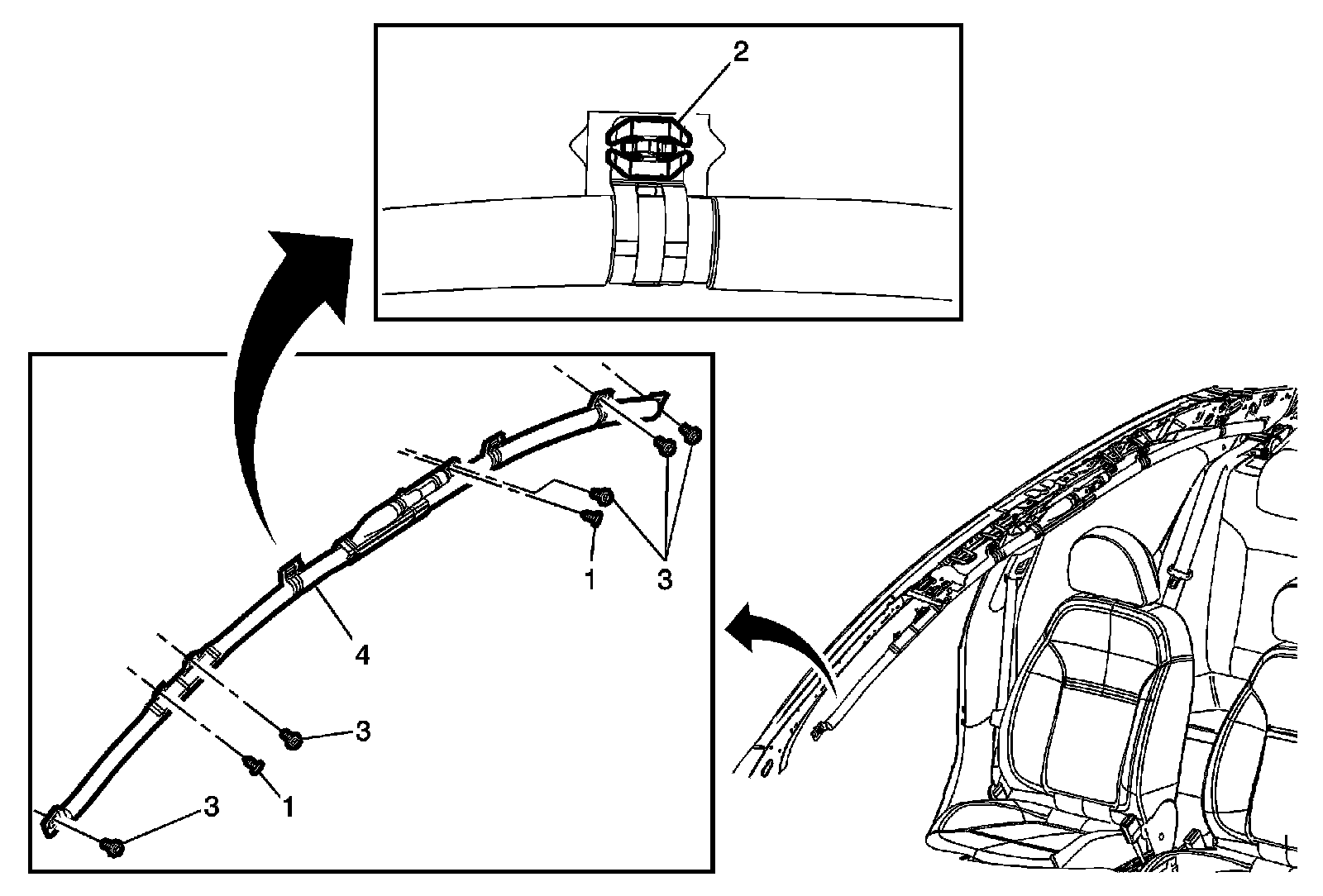 2
1
3
4
3
1
3