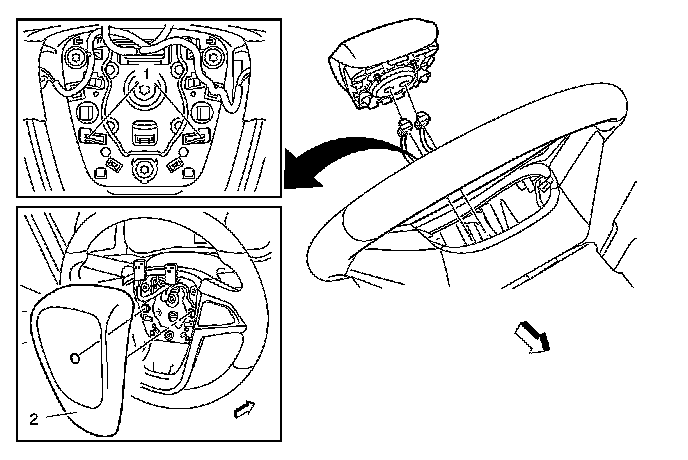 1

2