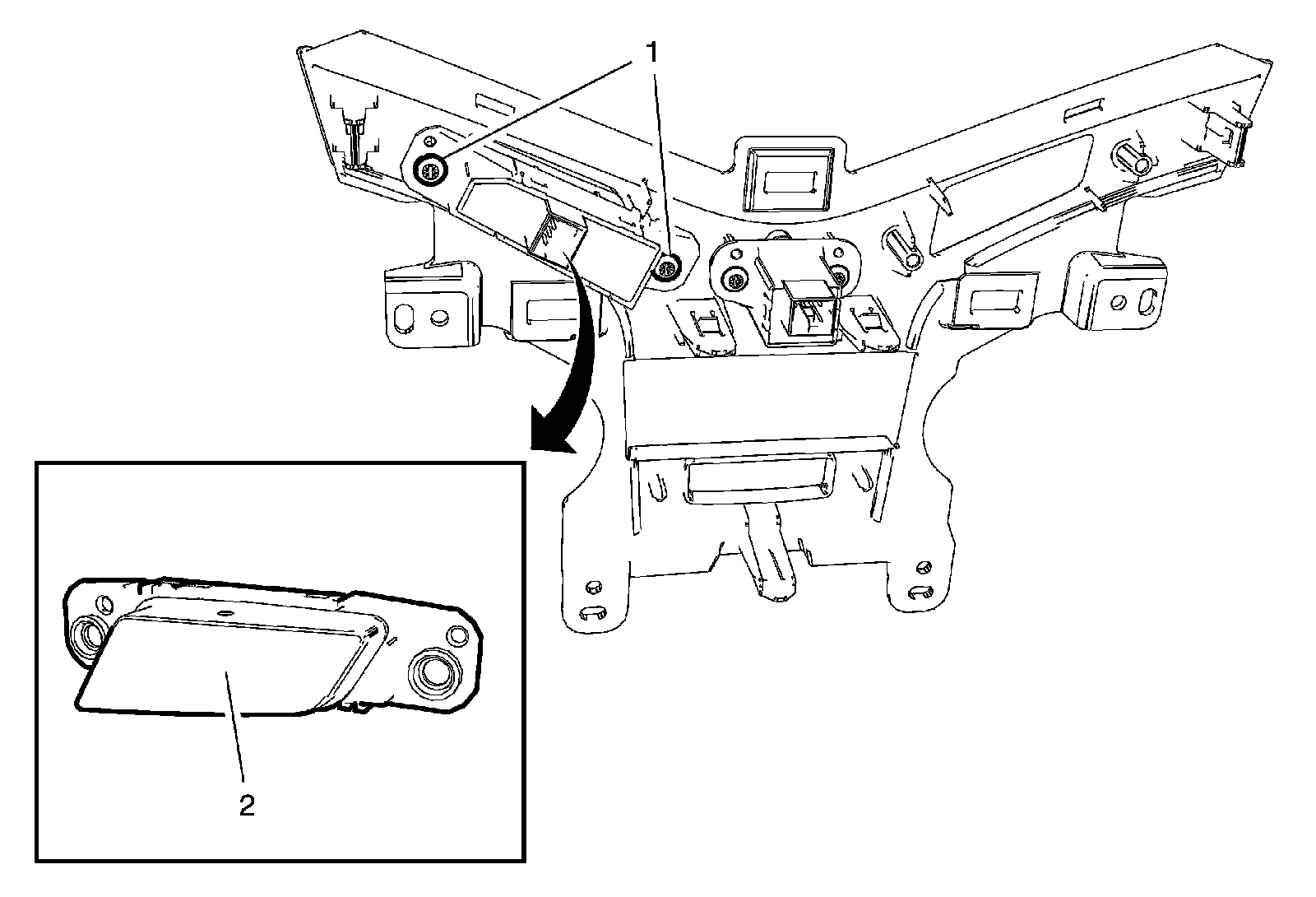 1

2