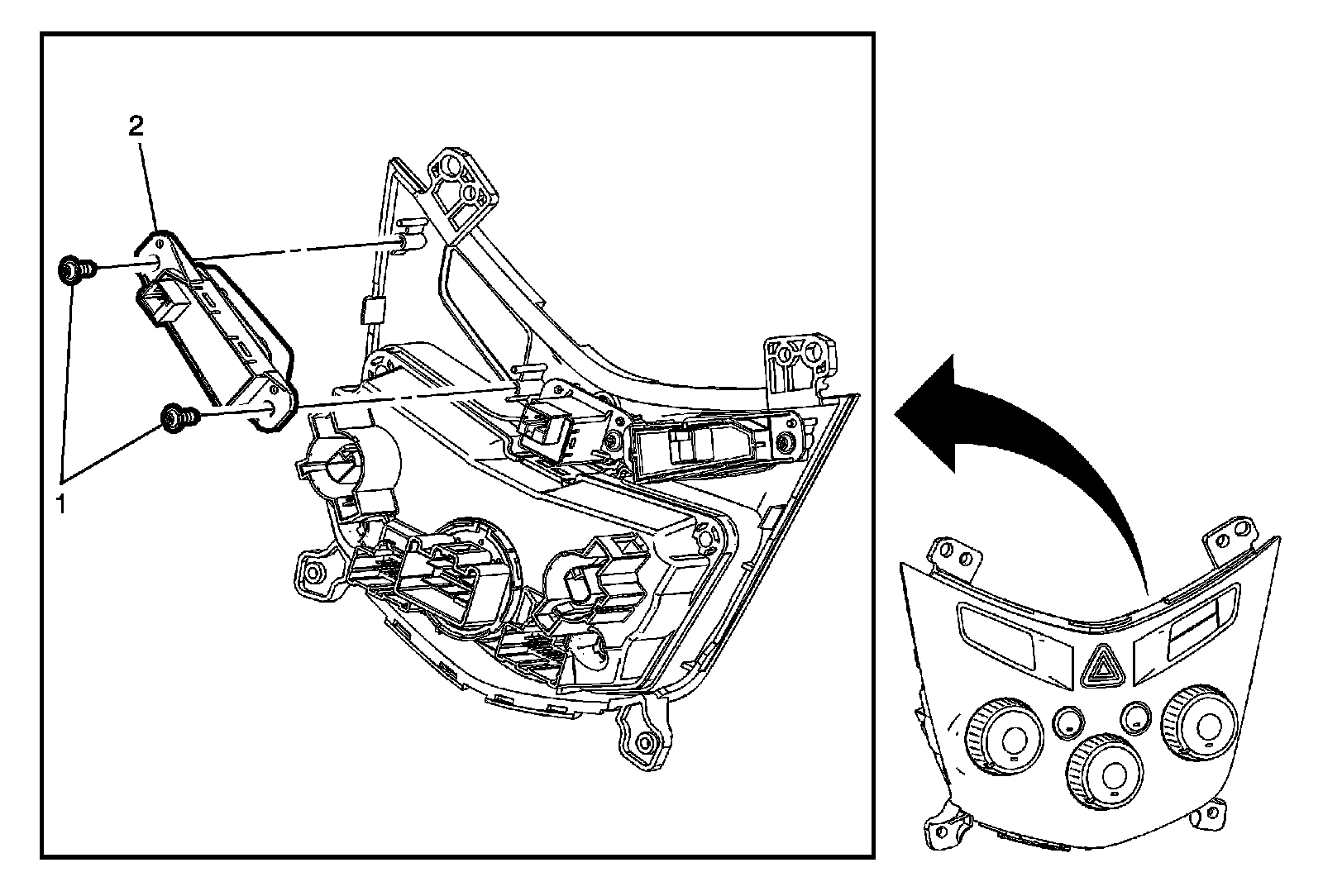 2

1