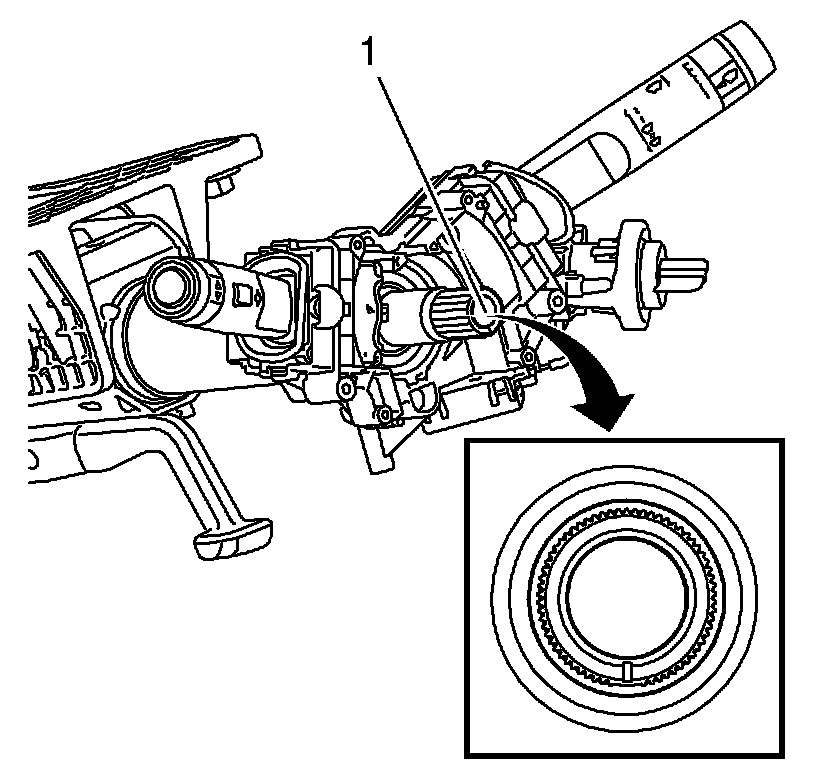 1