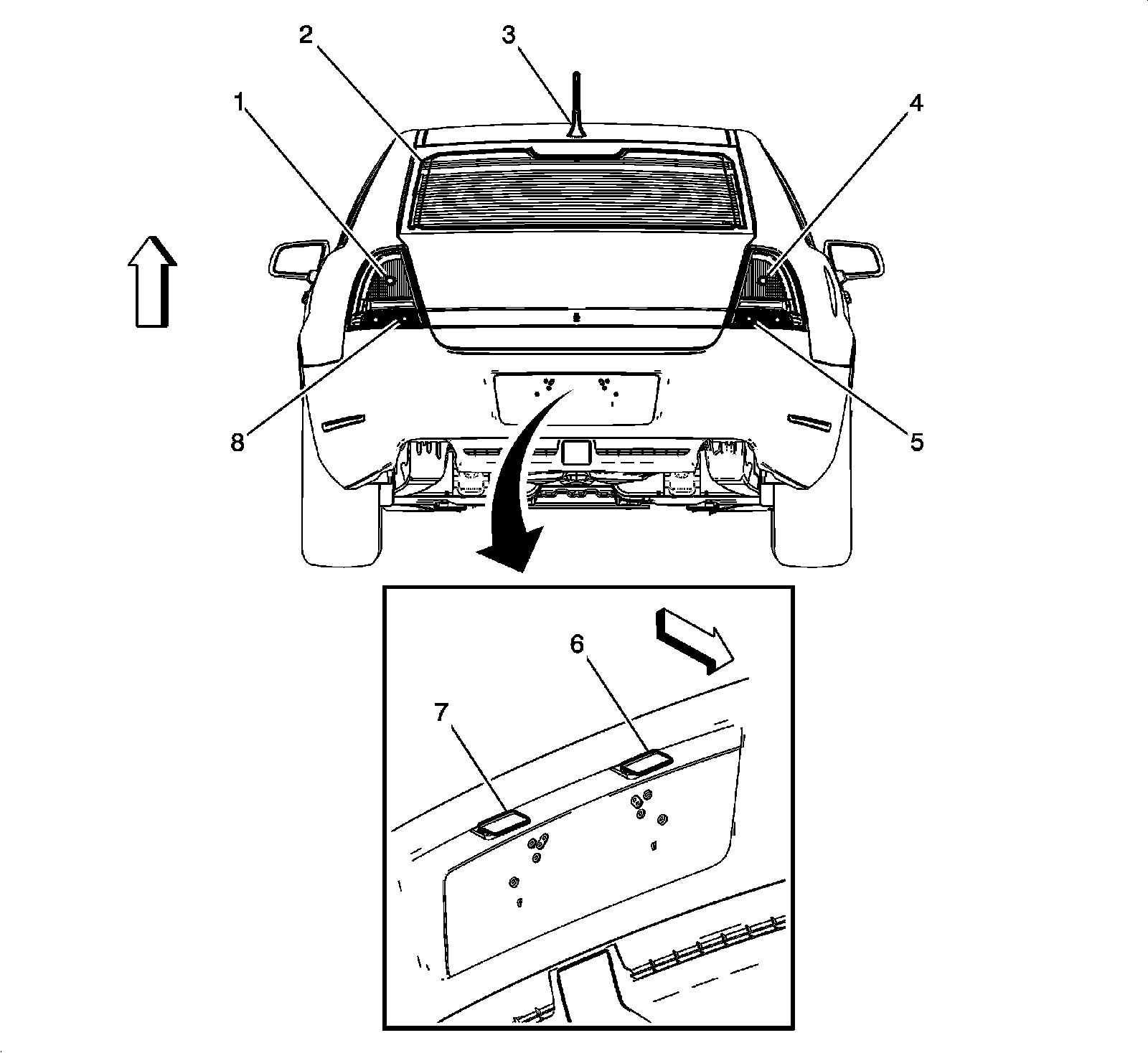 2
3
1
4
8
5
6
7