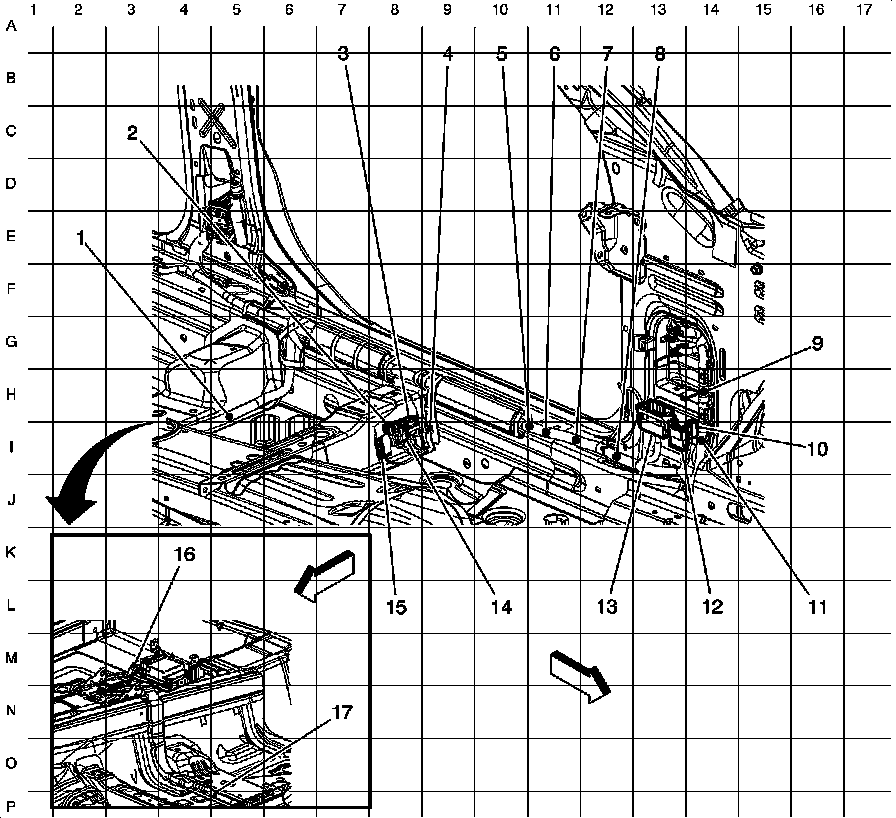 1 2 3 4 5 6 7 8 9 10 11 12 13 14 15 16 17

A
B
C
D
E
F
G
H
I
J
K
L
M
N
O
P

3
4
5
6
7
8
2
1
9
10
15
14
13
12
11
16
17