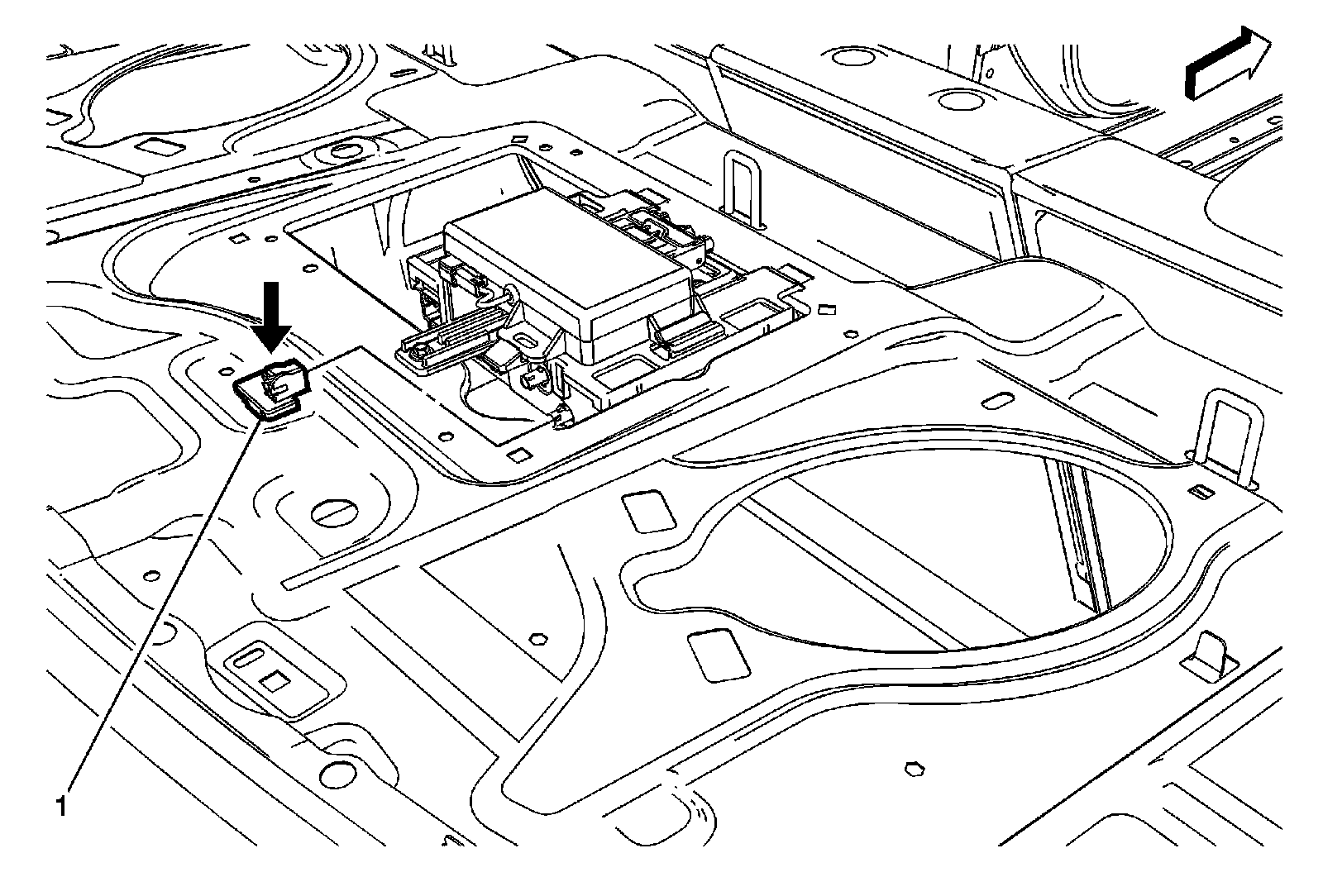 1