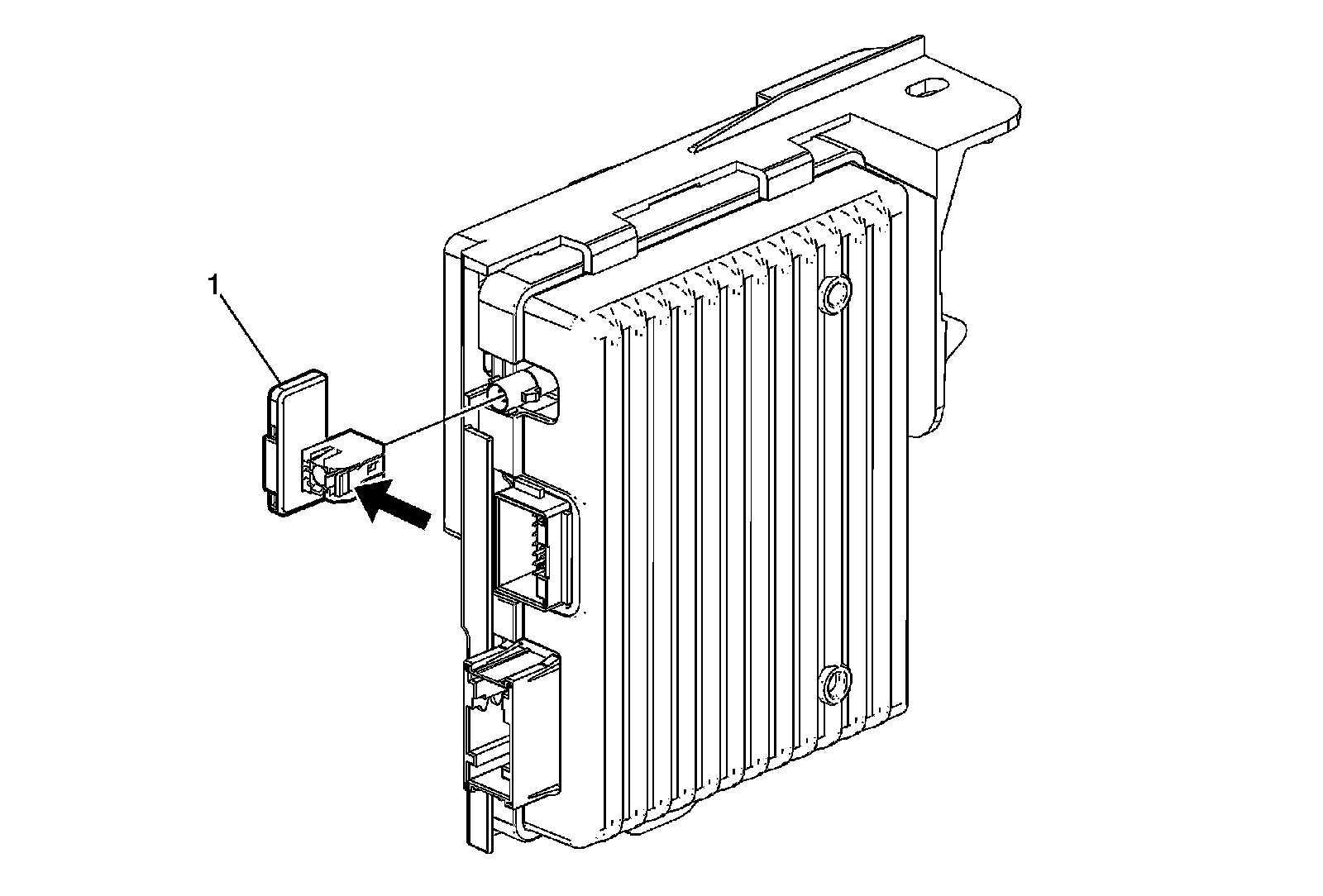 1