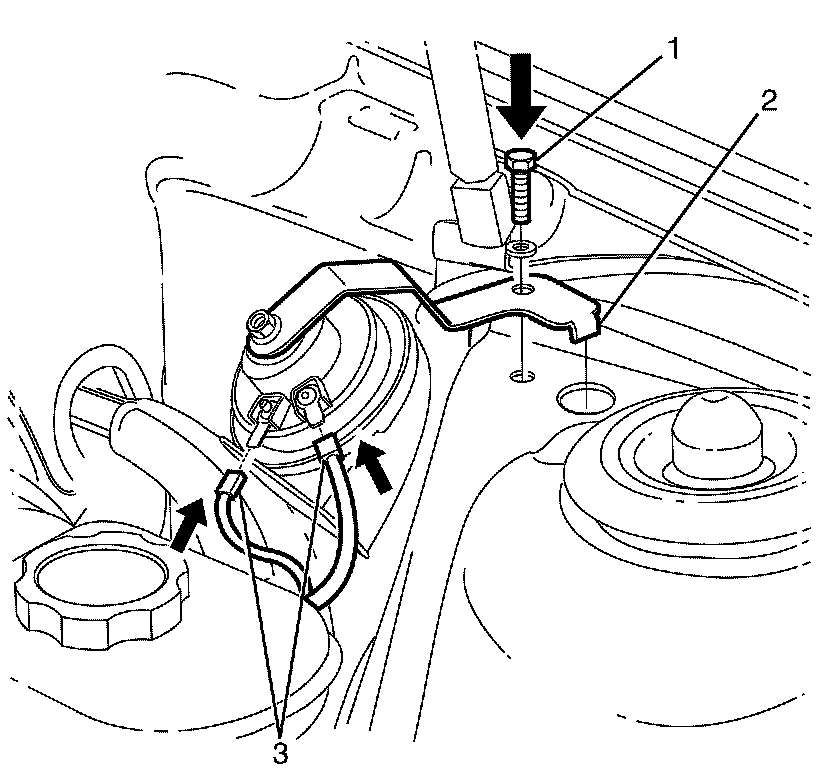 1
2
3