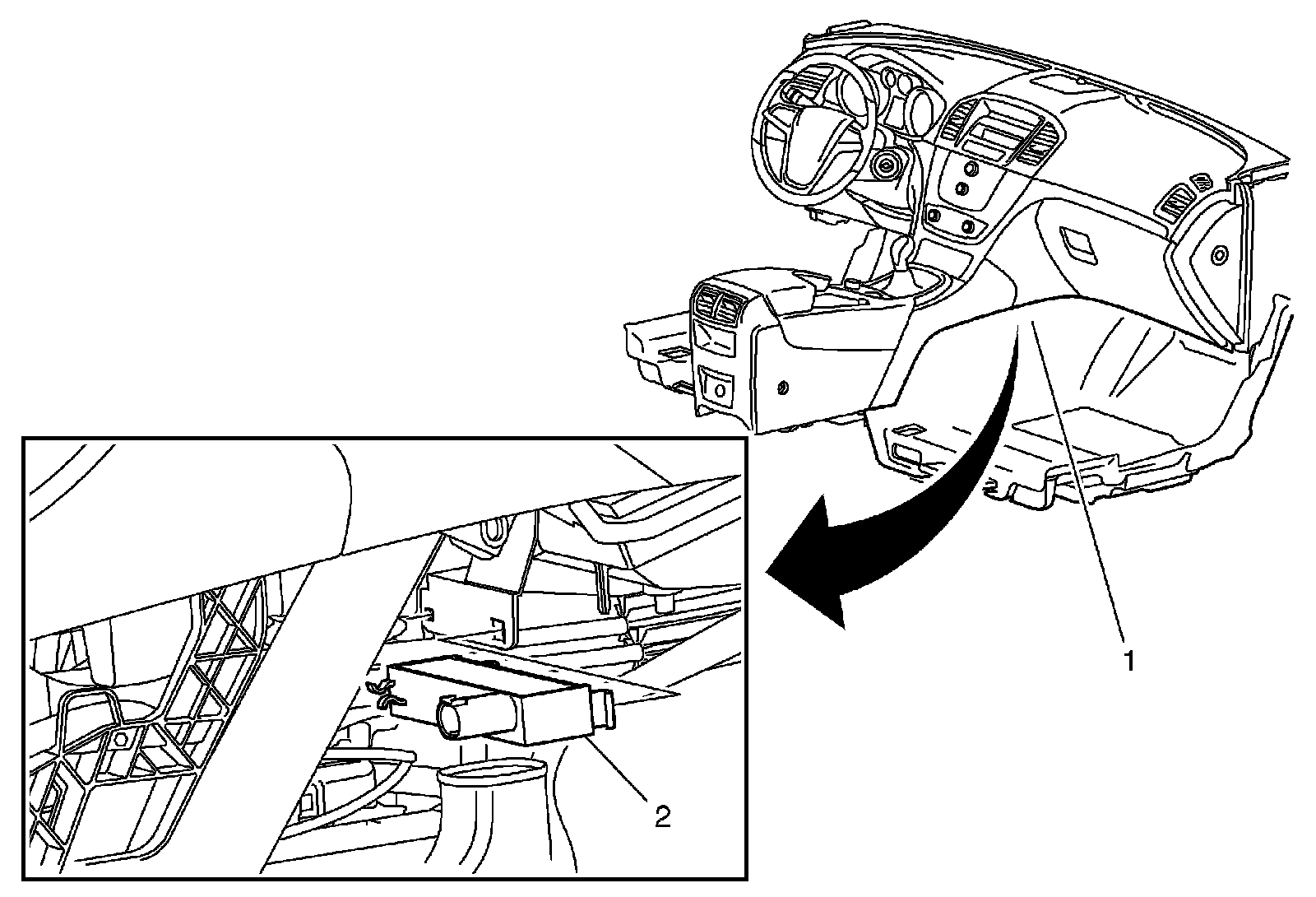 1

2