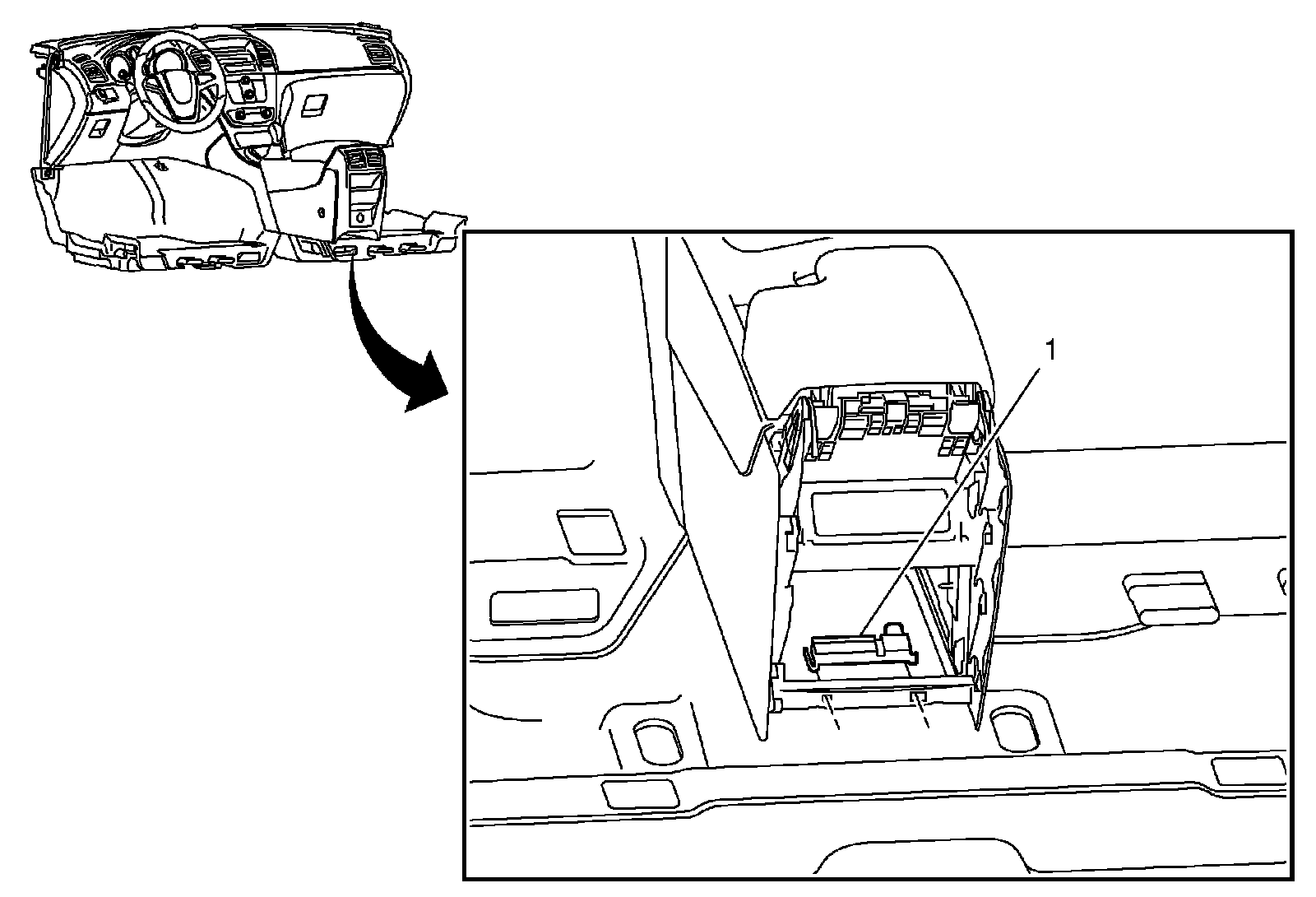 1