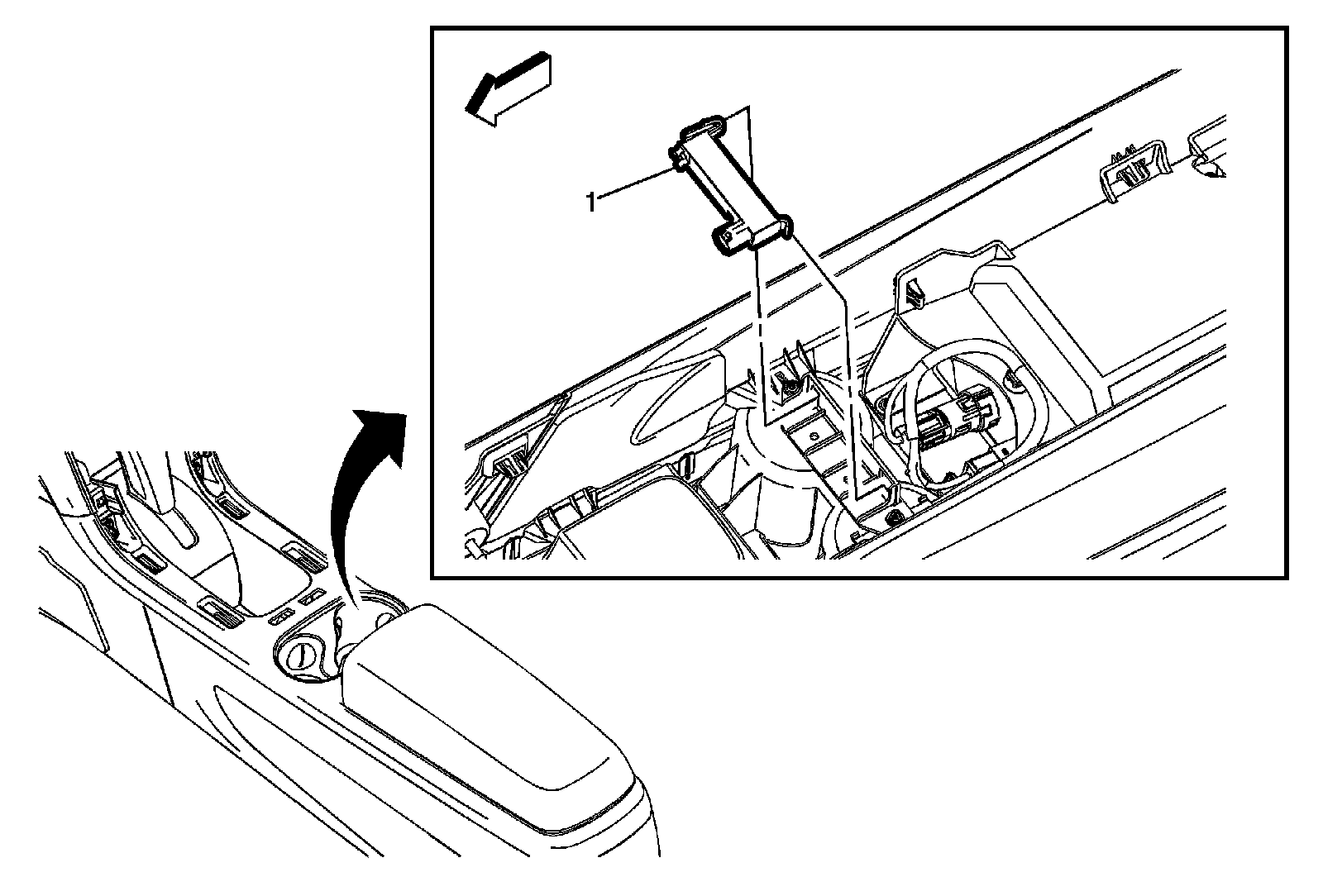 1