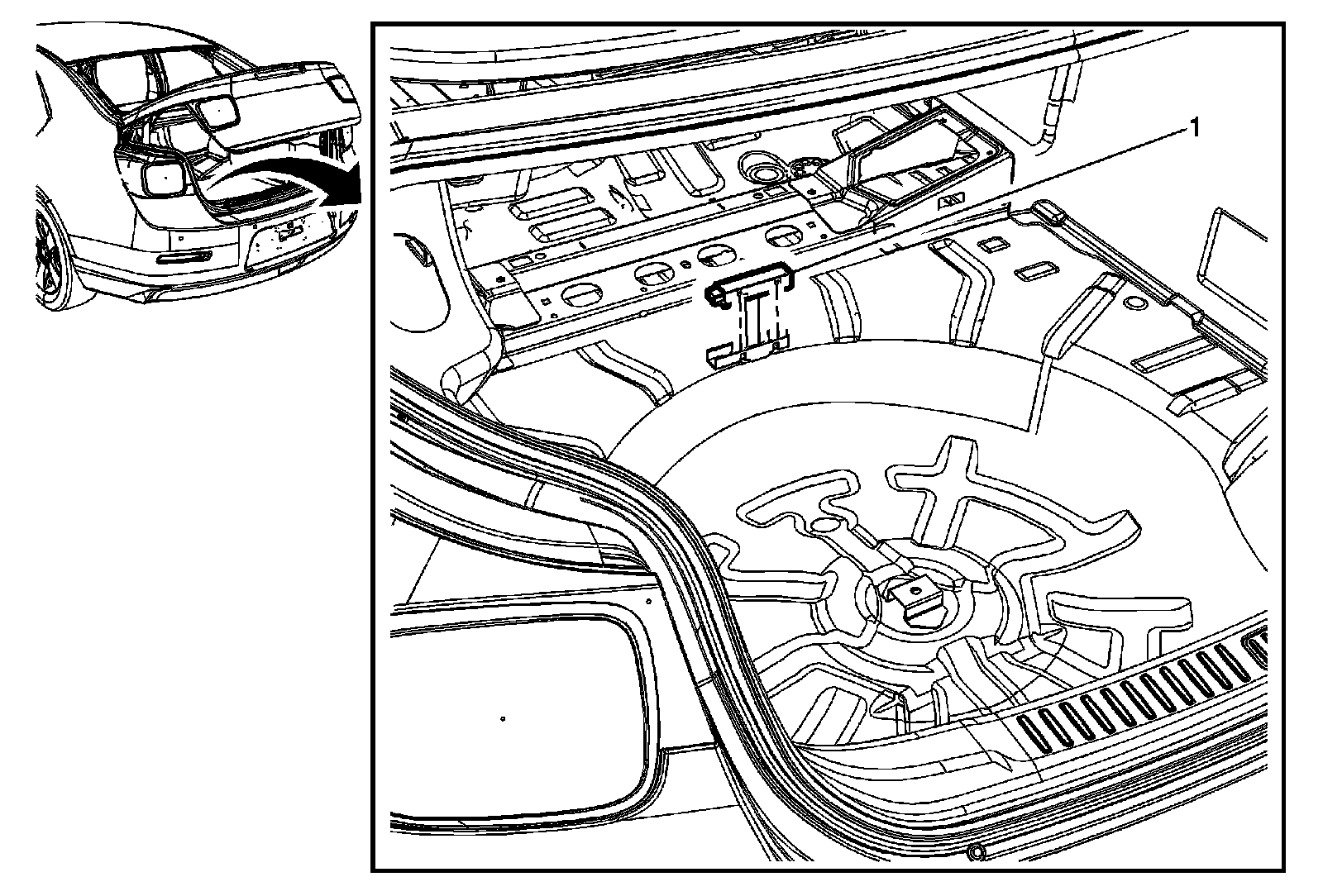 1