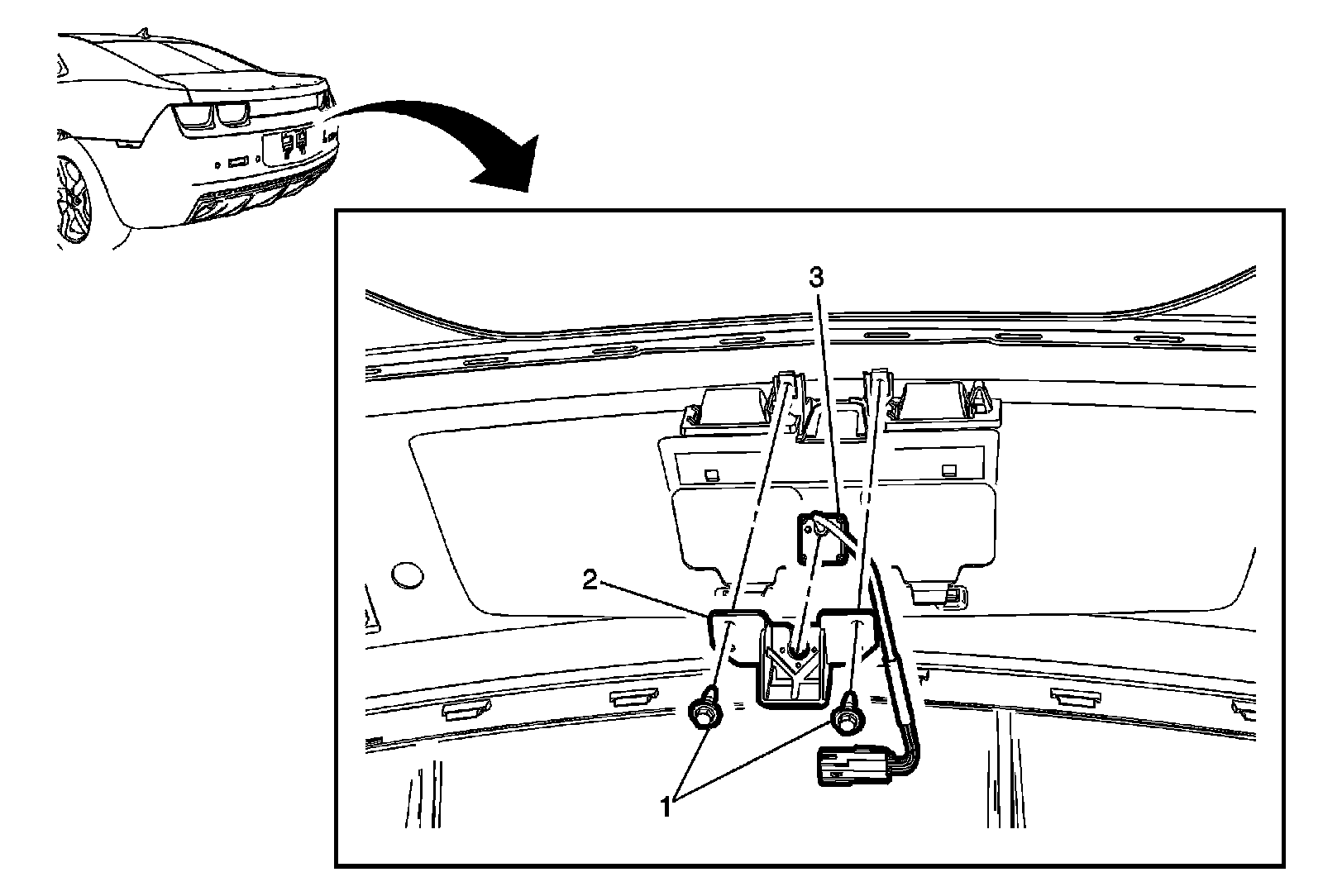 3
2
1