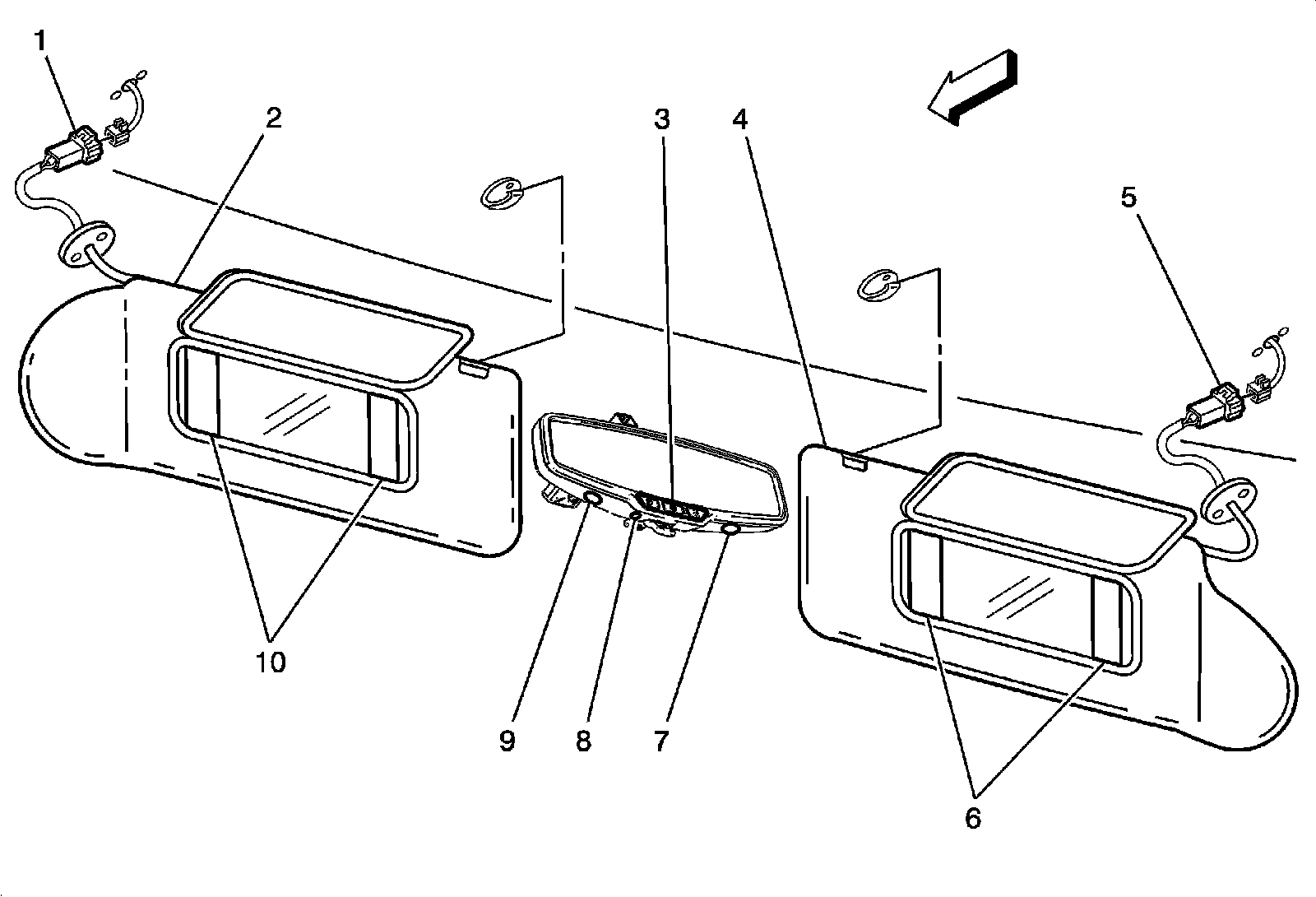 1
2
3
4
5
10
9
8
7
6