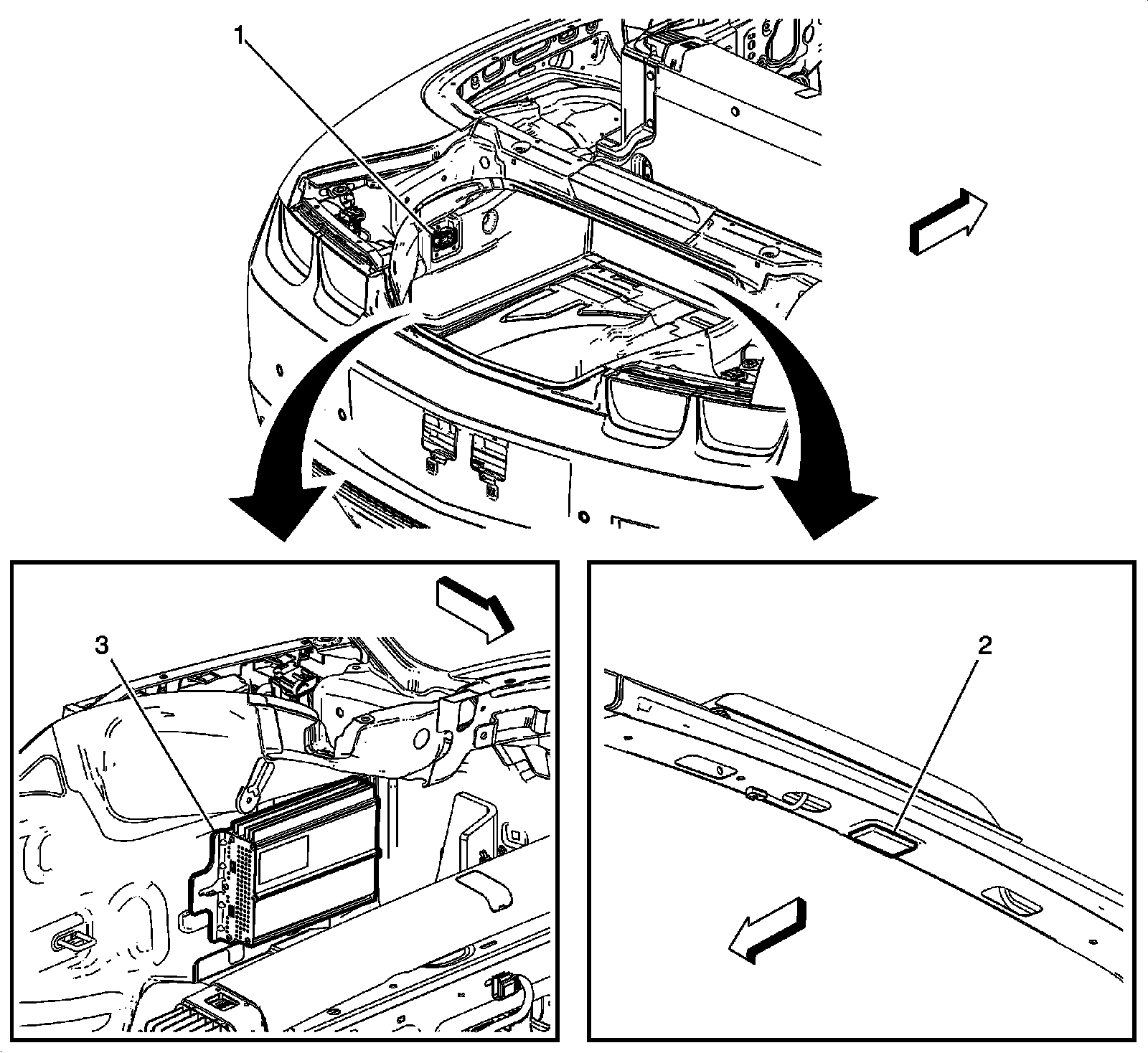 1

3

2