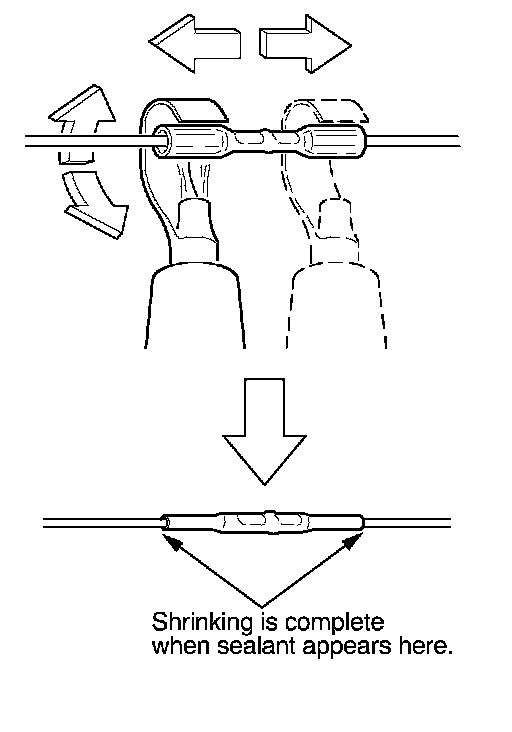 Shrinking is complete when sealant appears here.