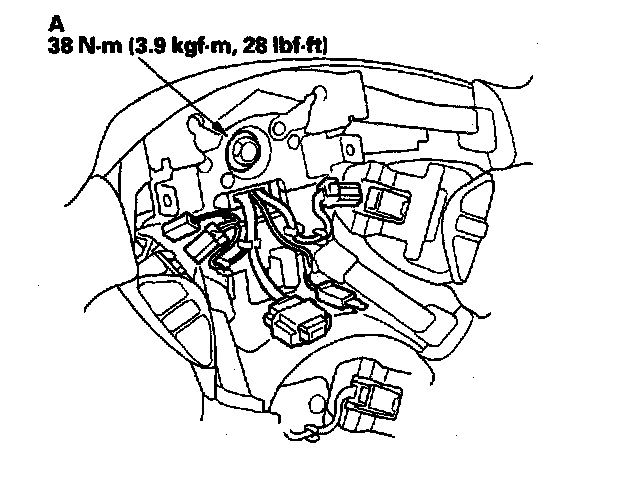 A
38 N·m (3.9 kgf·m, 28 lbf·ft)