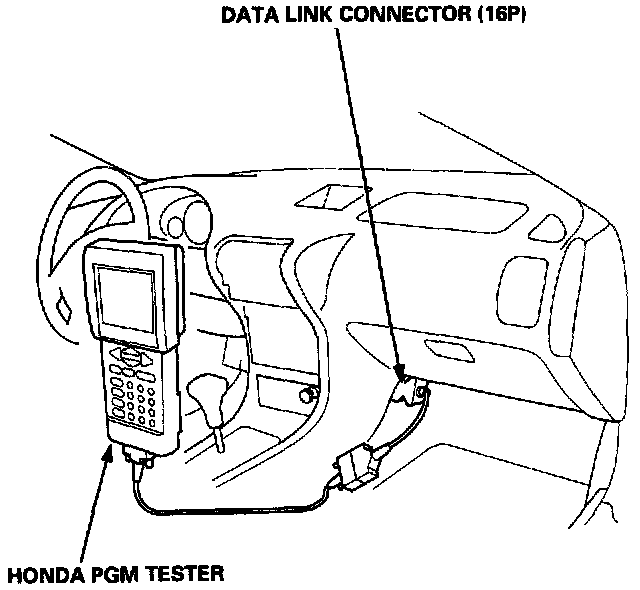 DATA LINK CONNECTOR (16P)

HONDA PGM TESTER