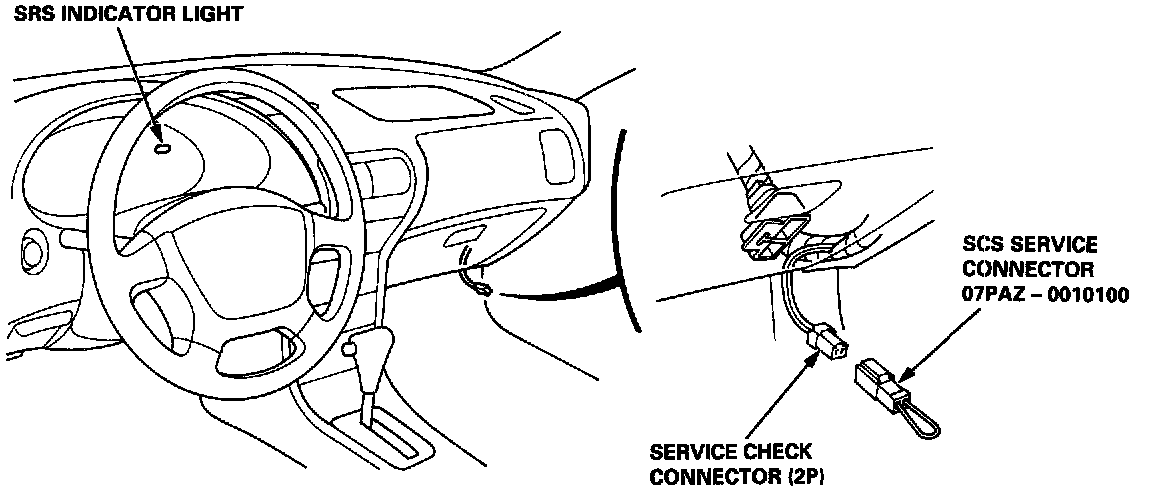 SRS INDICATOR LIGHT

SCS SERVICE CONNECTOR 07PAZ – 0010100

SERVICE CHECK CONNECTOR (2P)