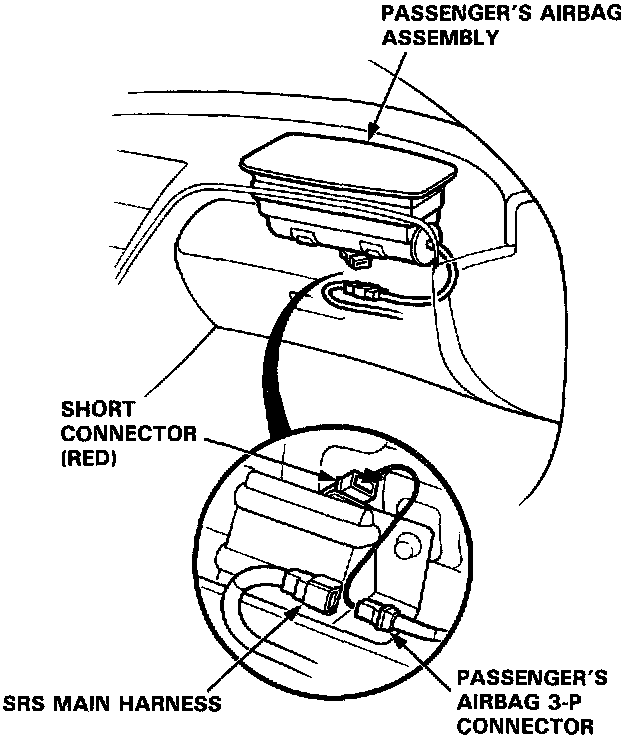 PASSENGER'S AIRBAG ASSEMBLY

SHORT CONNECTOR (RED)

SRS MAIN HARNESS

PASSENGER'S AIRBAG 3-P CONNECTOR