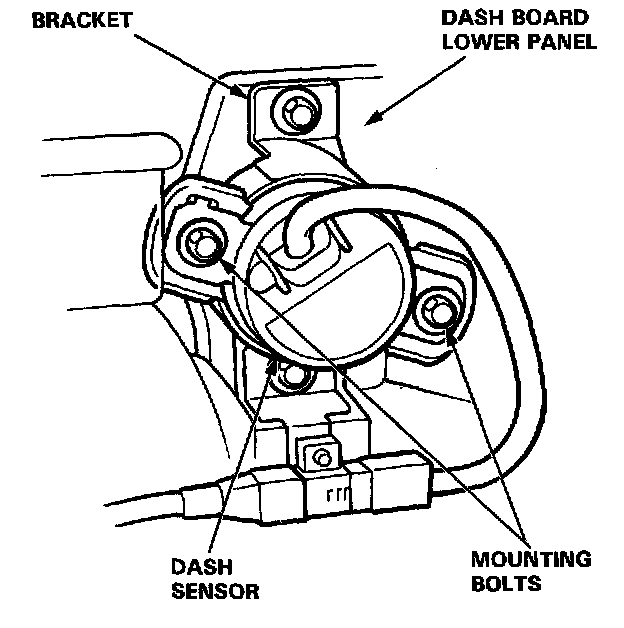 BRACKET

DASH BOARD LOWER PANEL

DASH SENSOR

MOUNTING BOLTS