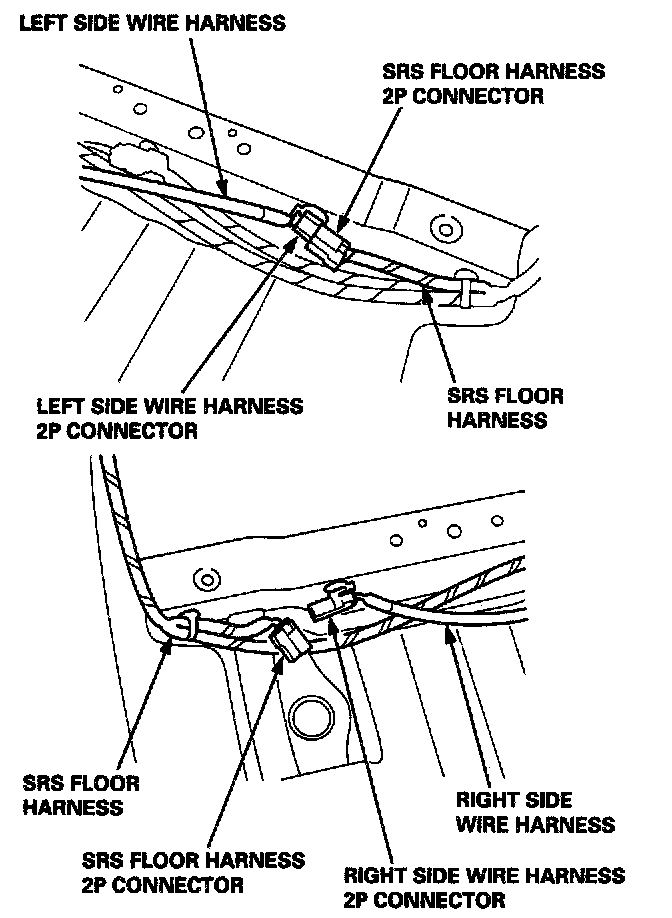 LEFT SIDE WIRE HARNESS

SRS FLOOR HARNESS
2P CONNECTOR

LEFT SIDE WIRE HARNESS
2P CONNECTOR

SRS FLOOR
HARNESS

SRS FLOOR
HARNESS

RIGHT SIDE
WIRE HARNESS

SRS FLOOR HARNESS
2P CONNECTOR

RIGHT SIDE WIRE HARNESS
2P CONNECTOR