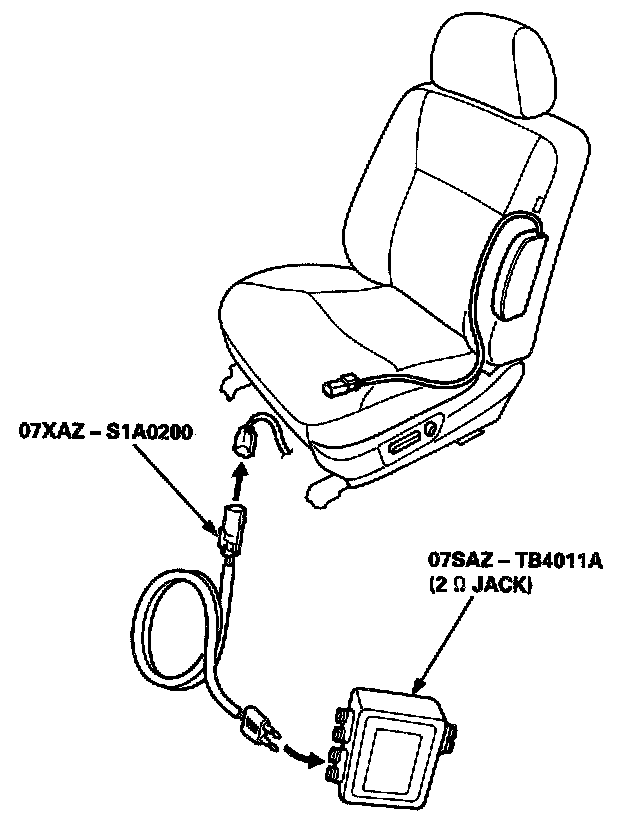 07XAZ – S1A0200

07SAZ – TB4011A
(2 Ω JACK)