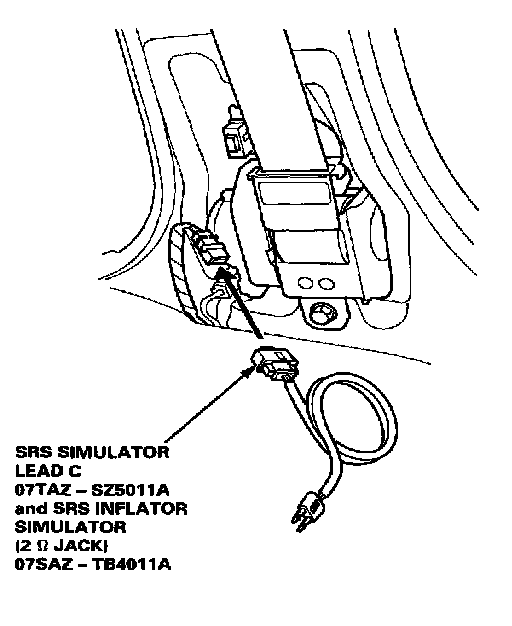 SRS SIMULATOR LEAD C
07TAZ – SZ5011A
and SRS INFLATOR SIMULATOR
(2 Ω JACK)
07SAZ – TB4011A