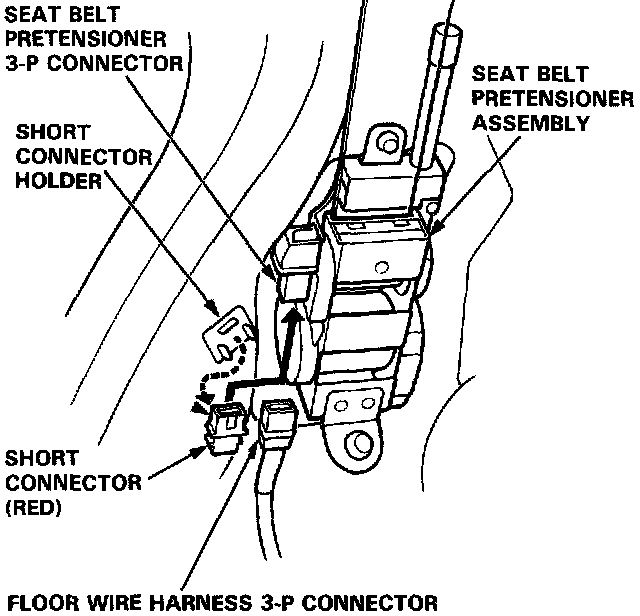 SEAT BELT PRETENSIONER 3-P CONNECTOR

SEAT BELT PRETENSIONER ASSEMBLY

SHORT CONNECTOR HOLDER

SHORT CONNECTOR (RED)

FLOOR WIRE HARNESS 3-P CONNECTOR