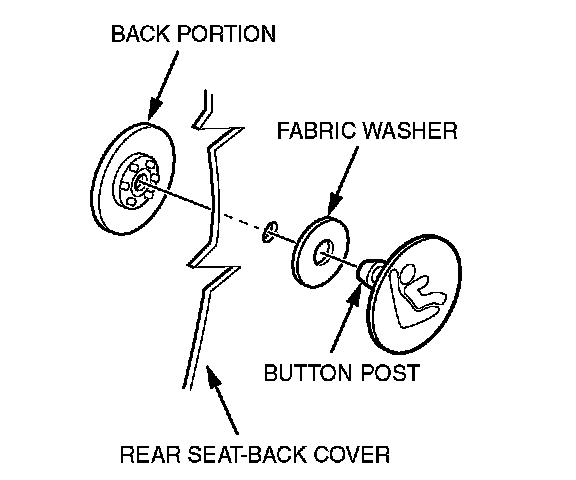 BACK PORTION

FABRIC WASHER

BUTTON POST

REAR SEAT-BACK COVER