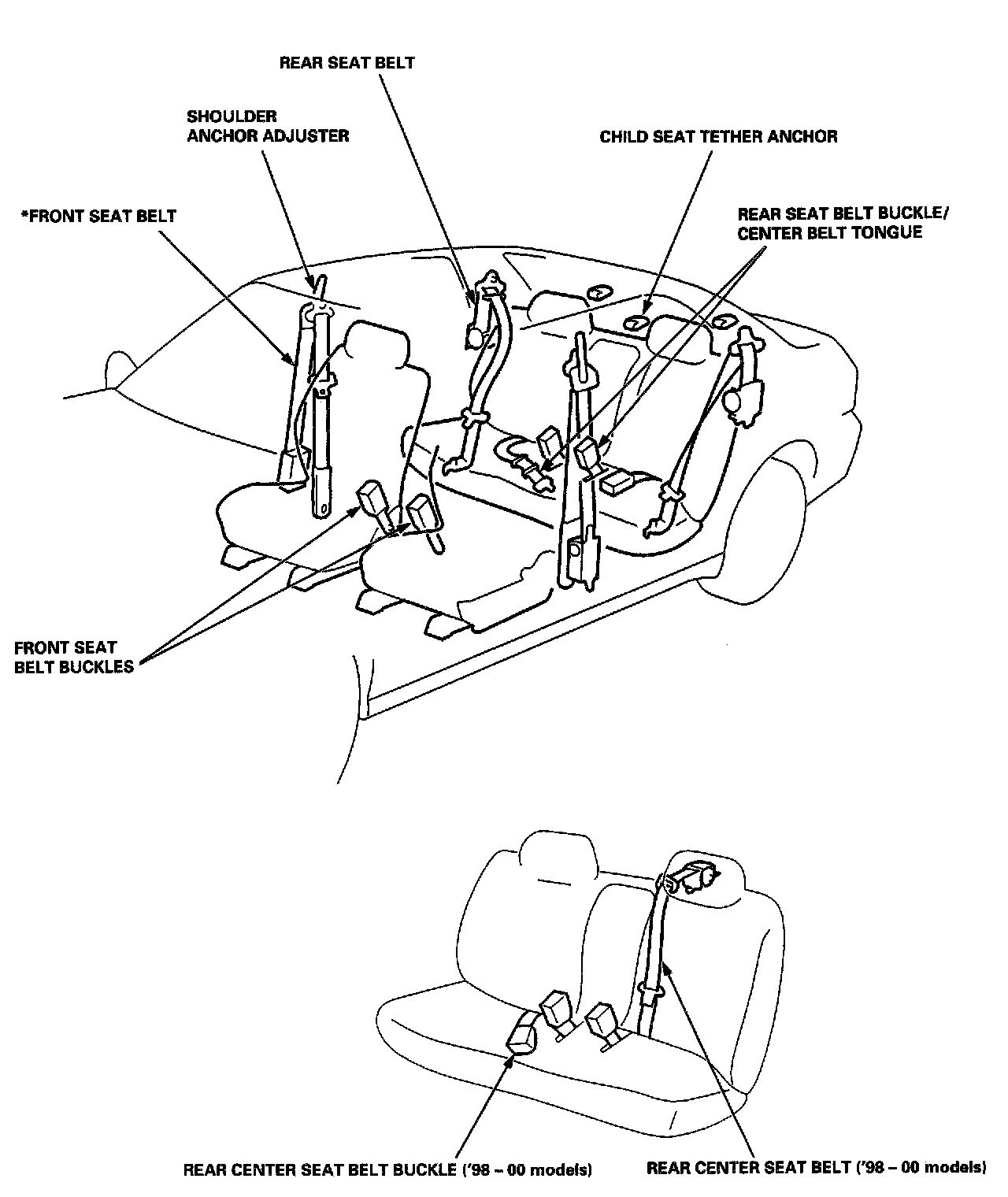 REAR SEAT BELT

SHOULDER ANCHOR ADJUSTER

CHILD SEAT TETHER ANCHOR

*FRONT SEAT BELT

REAR SEAT BELT BUCKLE/ CENTER BELT TONGUE

FRONT SEAT BELT BUCKLES

REAR CENTER SEAT BELT BUCKLE ('98 – 00 models)

REAR CENTER SEAT BELT ('98 – 00 models)