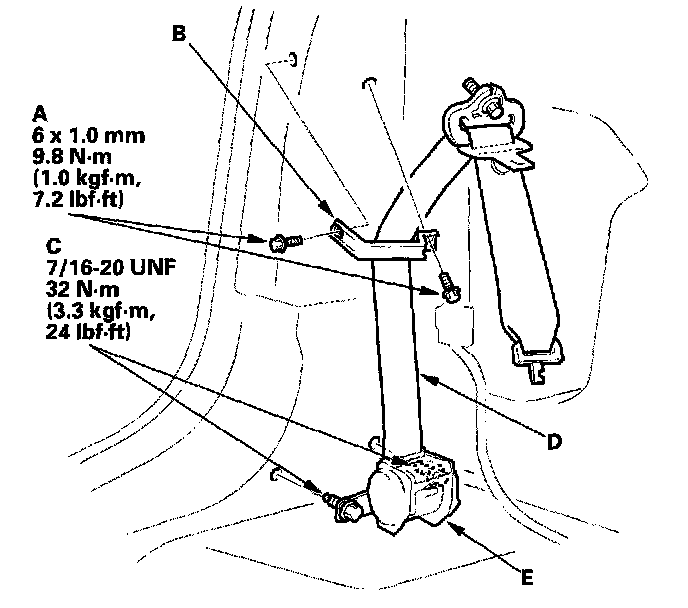 B

A
6 x 1.0 mm
9.8 N·m
(1.0 kgf·m,
7.2 lbf·ft)

C
7/16-20 UNF
32 N·m
(3.3 kgf·m,
24 lbf·ft)

D

E