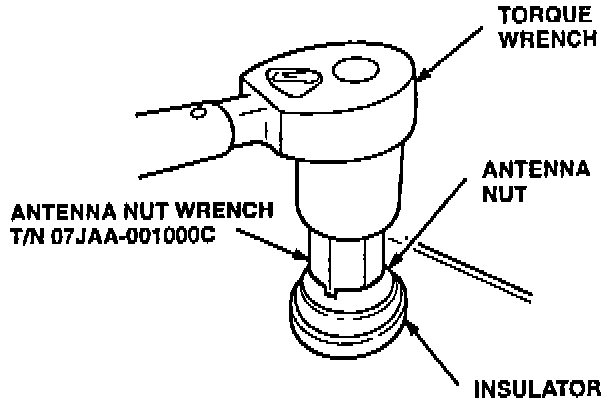 TORQUE WRENCH

ANTENNA NUT

ANTENNA NUT WRENCH T/N 07JAA-001000C

INSULATOR