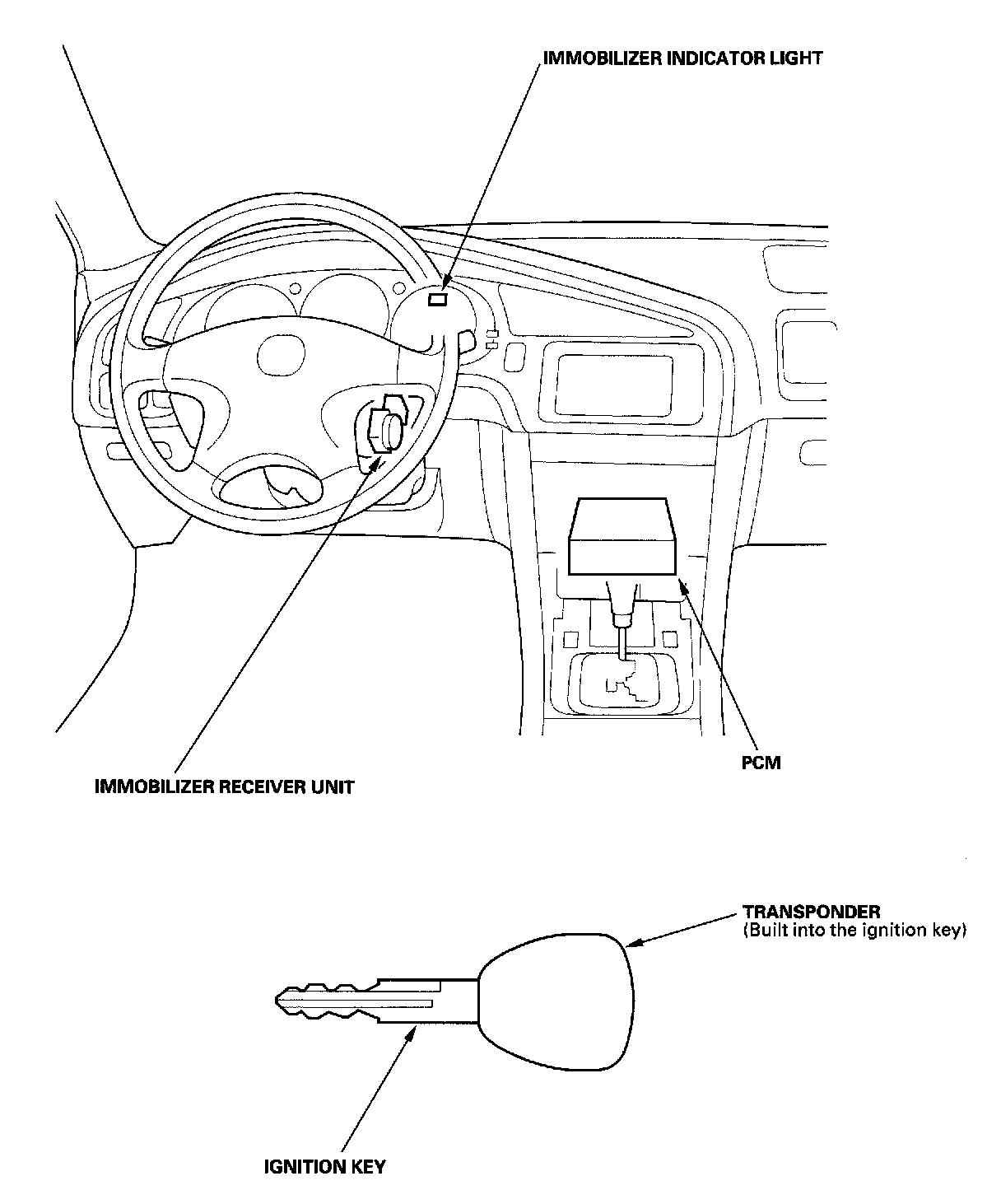 IMMOBILIZER INDICATOR LIGHT

PCM

IMMOBILIZER RECEIVER UNIT

TRANSPONDER
(Built into the ignition key)

IGNITION KEY