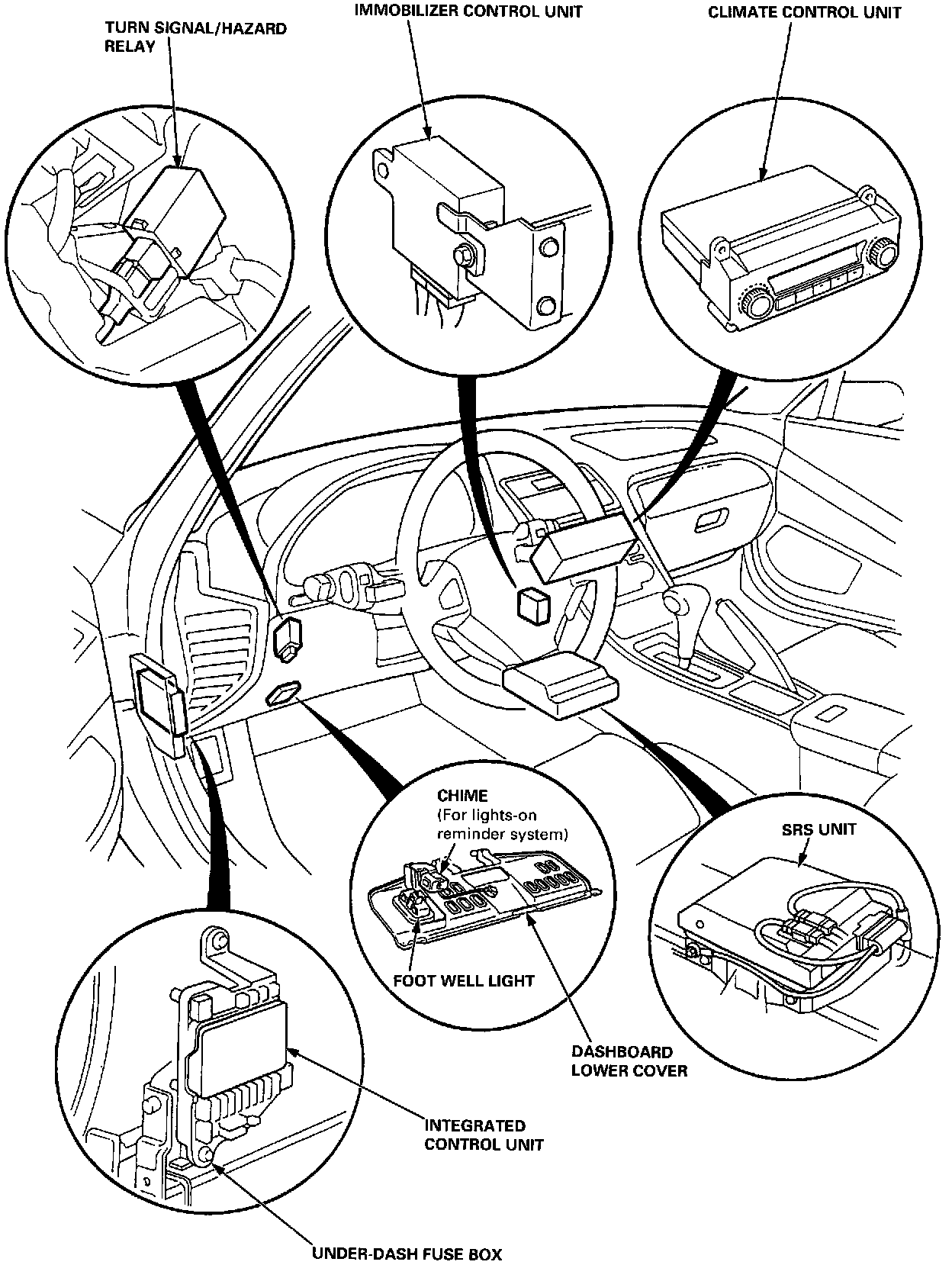 TURN SIGNAL/HAZARD RELAY

IMMOBILIZER CONTROL UNIT

CLIMATE CONTROL UNIT

CHIME
(For lights-on reminder system)

SRS UNIT

FOOT WELL LIGHT

DASHBOARD LOWER COVER

INTEGRATED CONTROL UNIT

UNDER-DASH FUSE BOX