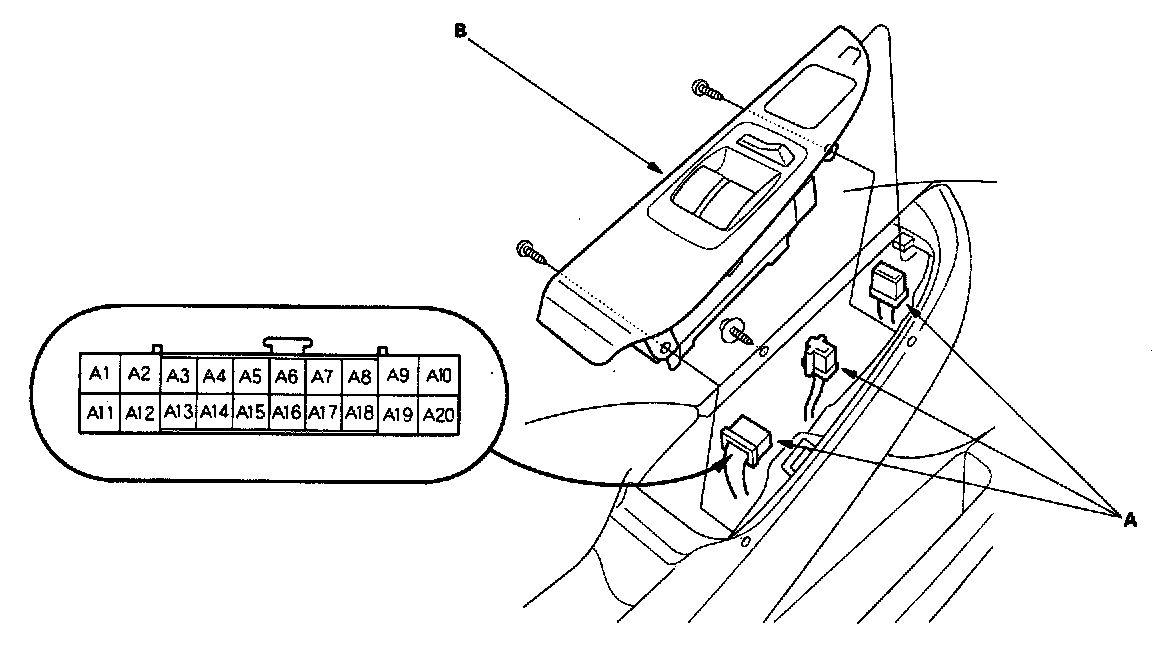 B

| A1 | A2 | A3 | A4 | A5 | A6 | A7 | A8 | A9 | A10 |
|---|---|---|---|---|---|---|---|---|---|
| A11 | A12 | A13 | A14 | A15 | A16 | A17 | A18 | A19 | A20 |

A