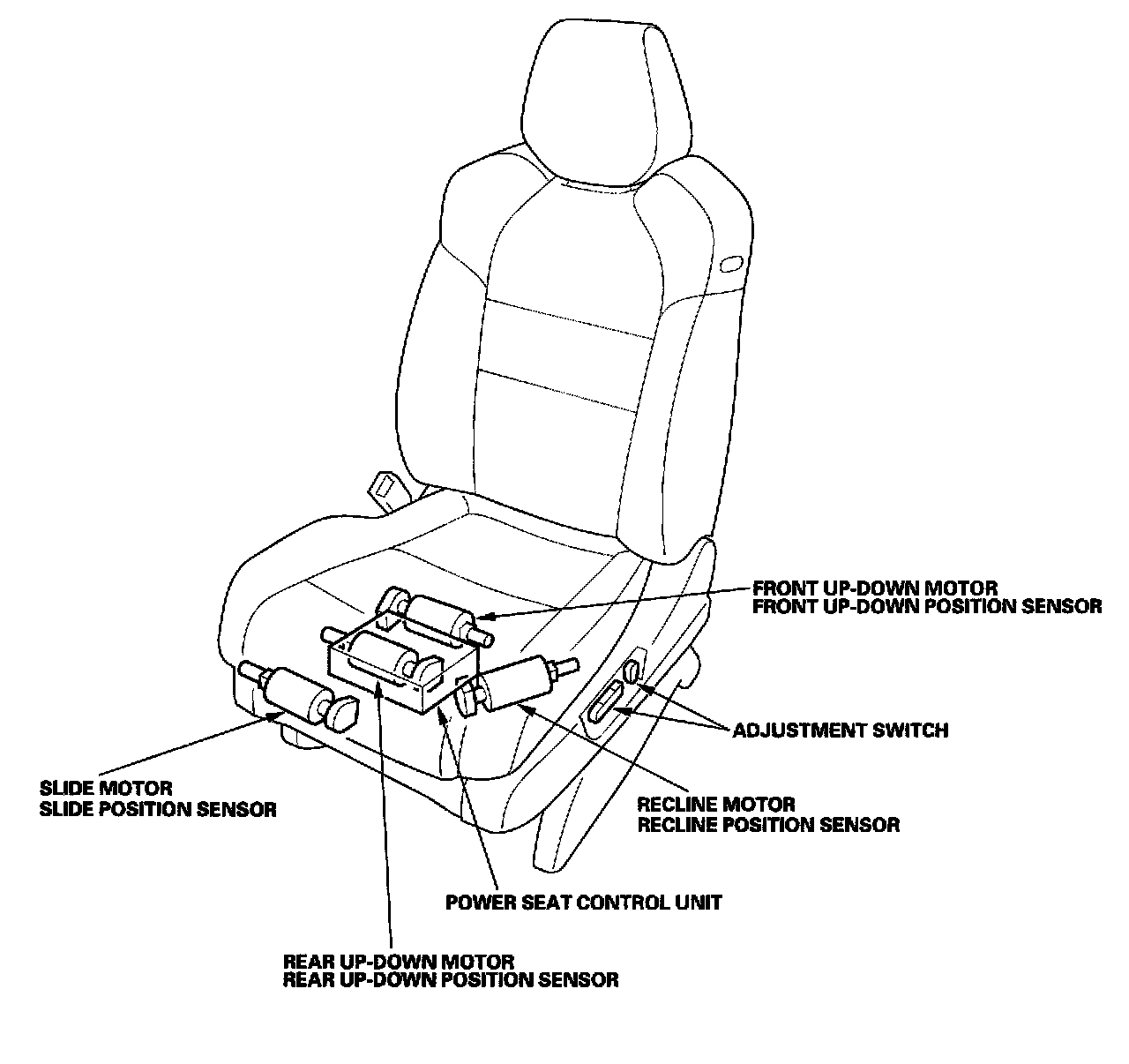 FRONT UP-DOWN MOTOR
FRONT UP-DOWN POSITION SENSOR

ADJUSTMENT SWITCH

SLIDE MOTOR
SLIDE POSITION SENSOR

RECLINE MOTOR
RECLINE POSITION SENSOR

POWER SEAT CONTROL UNIT

REAR UP-DOWN MOTOR
REAR UP-DOWN POSITION SENSOR