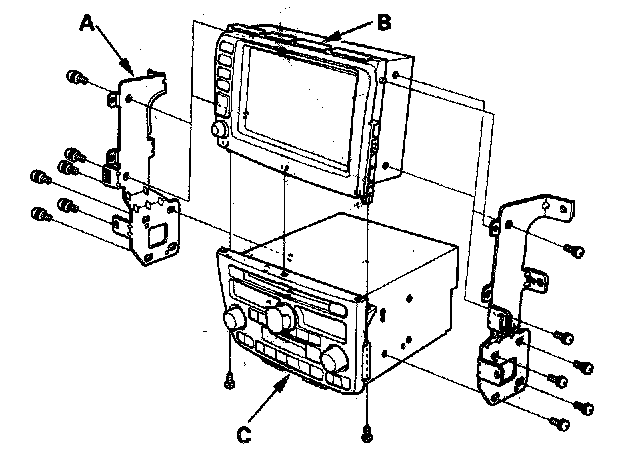 A
B
C