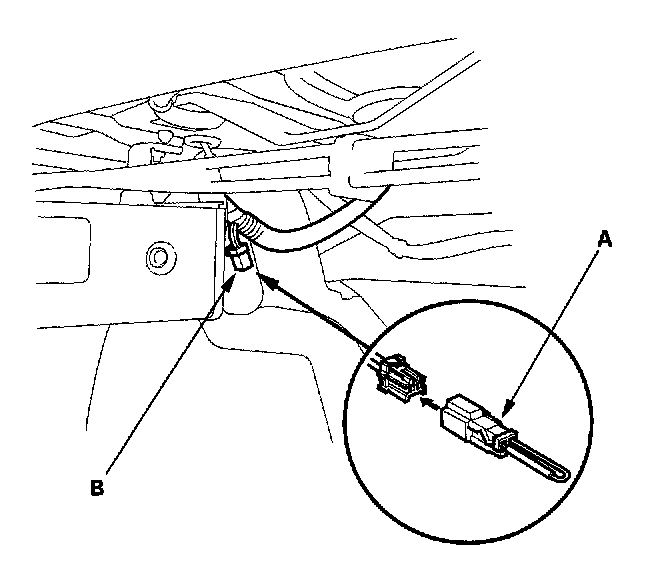 A

B